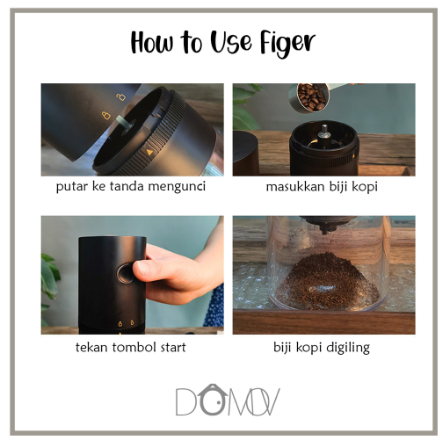 How to Use Figer

putar ke tanda mengunci

masukkan biji kopi

tekan tombol start

biji kopi digiling

DOMOV