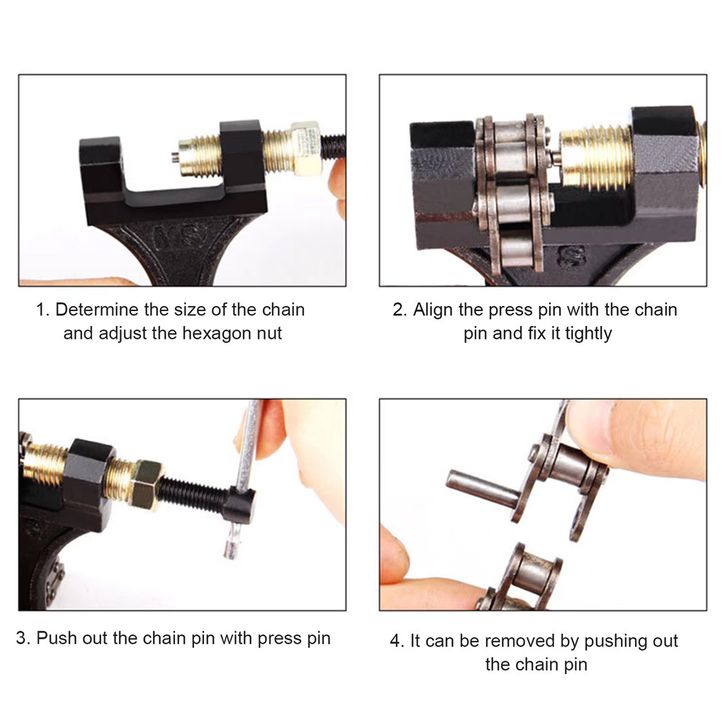 1. Determine the size of the chain and adjust the hexagon nut

2. Align the press pin with the chain pin and fix it tightly

3. Push out the chain pin with press pin

4. It can be removed by pushing out the chain pin