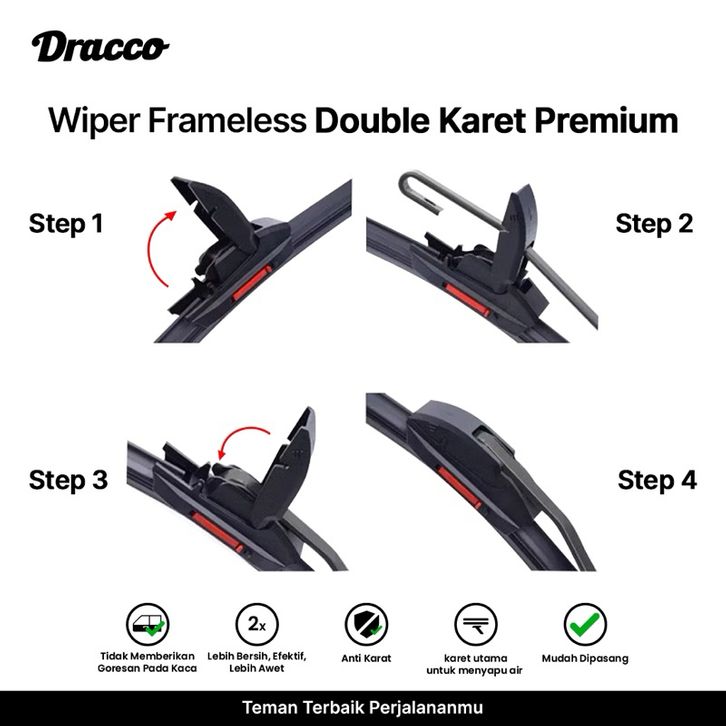 Dracco

Wiper Frameless Double Karet Premium

Step 1

Step 2

Step 3

Step 4

2x

Tidak Memberikan Goresan Pada Kaca

Lebih Bersih, Efektif, Lebih Awet

Anti Karat

karet utama untuk menyapu air

Mudah Dipasang

Teman Terbaik Perjalananmu