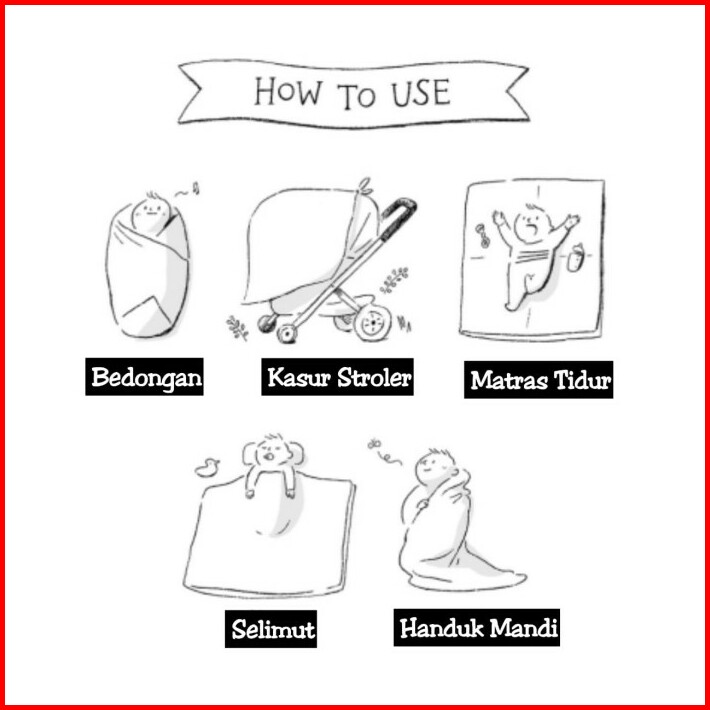 HOW TO USE

Bedongan

Kasur Stroler

Matras Tidur

Selimut

Handuk Mandi