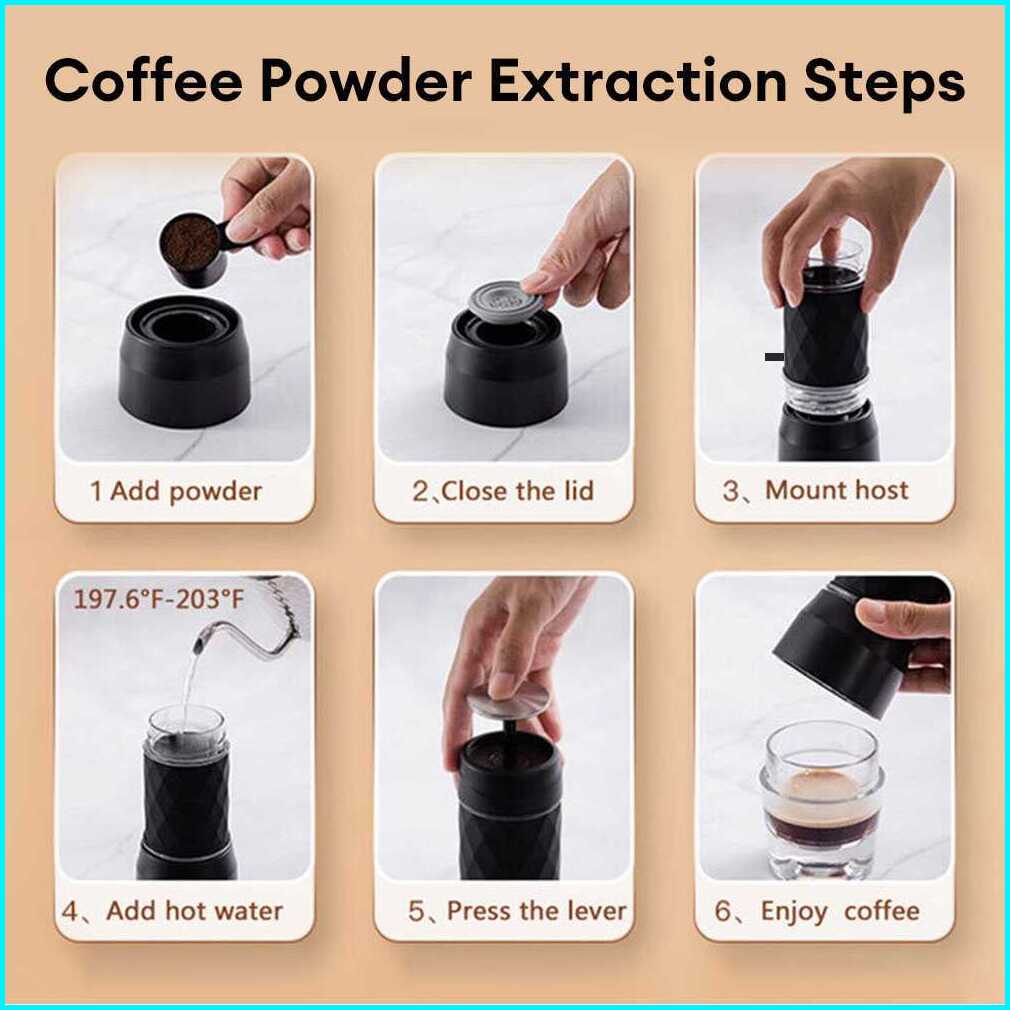 Coffee Powder Extraction Steps

1 Add powder

2、Close the lid

3、Mount host

197.6°F-203°F

4、Add hot water

5、Press the lever

6、Enjoy coffee