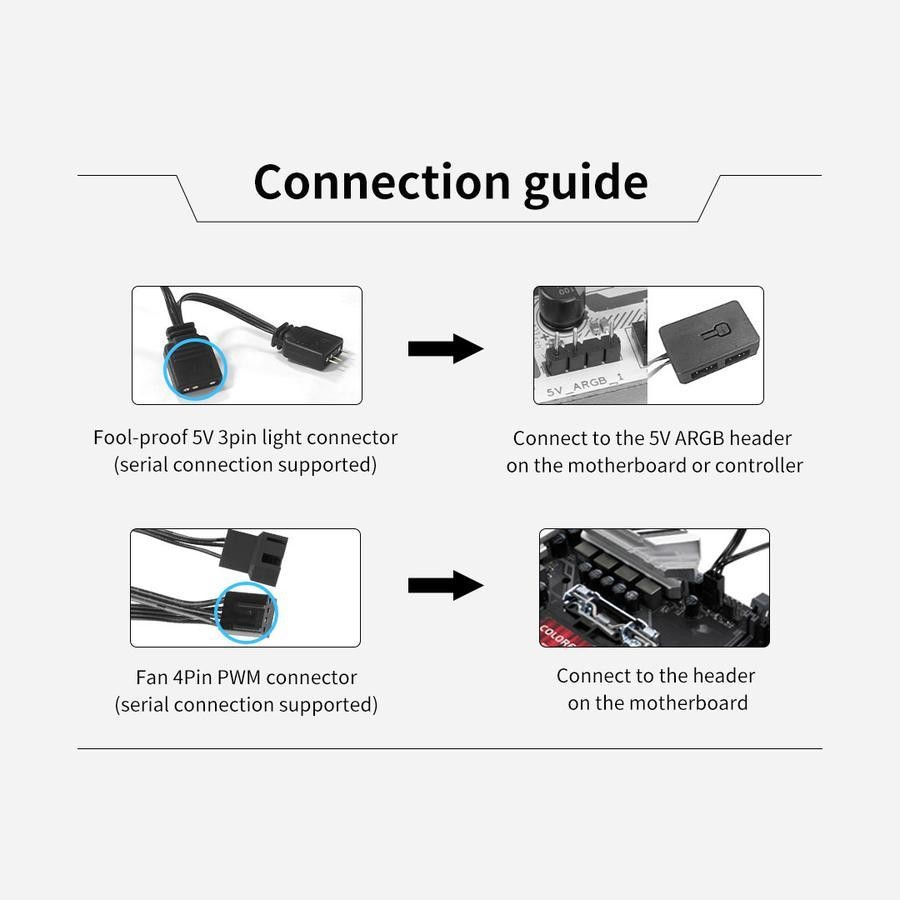 Connection guide

5V_ARGB_1

Fool-proof 5V 3pin light connector
(serial connection supported)

Connect to the 5V ARGB header
on the motherboard or controller

COLORF

Fan 4Pin PWM connector
(serial connection supported)

Connect to the header
on the motherboard