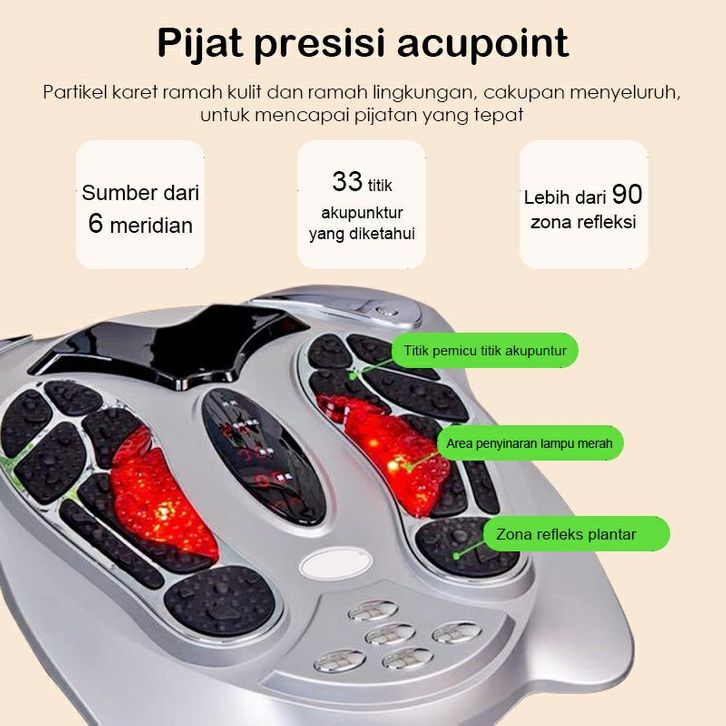 Pijat presisi acupoint

Partikel karet ramah kulit dan ramah lingkungan, cakupan menyeluruh, untuk mencapai pijatan yang tepat

Sumber dari 6 meridian

33 titik akupunktur yang diketahui

Lebih dari 90 zona refleksi

Titik pemicu titik akupuntur

Area penyinaran lampu merah

Zona refleks plantar