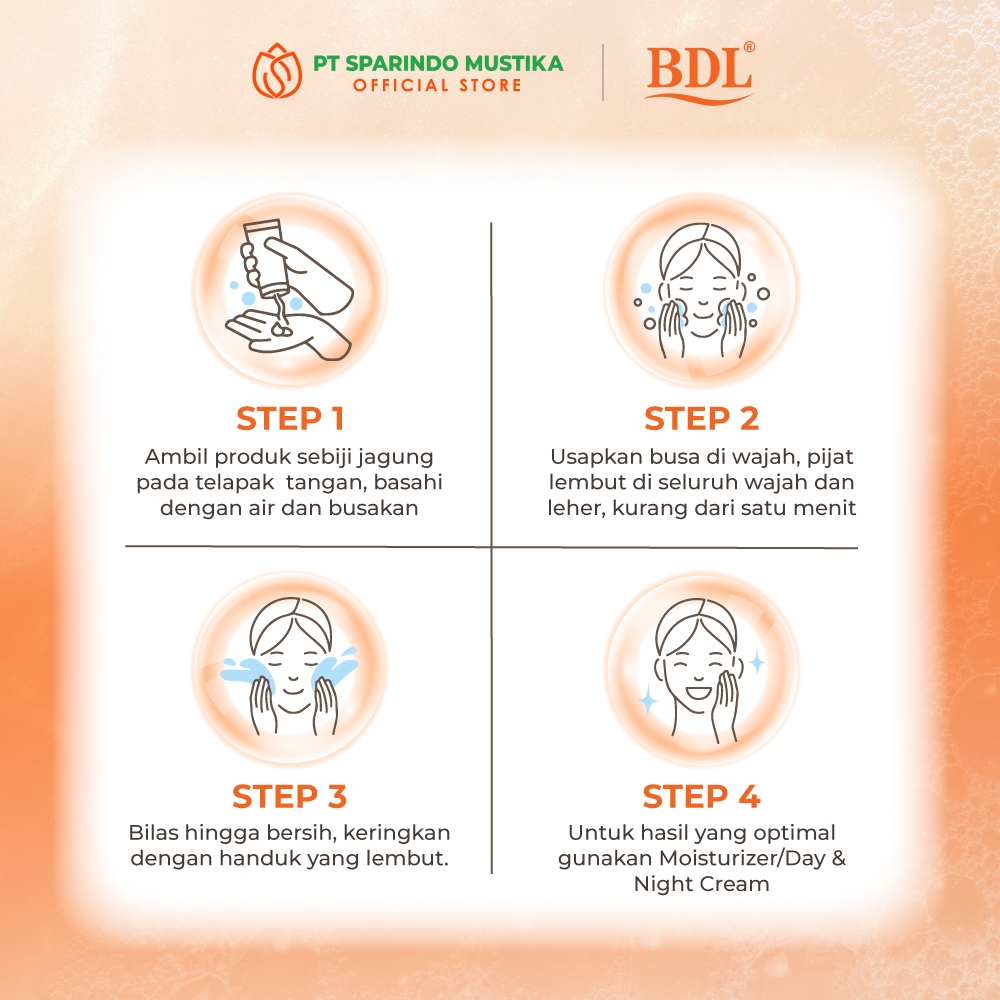 PT SPARINDO MUSTIKA
OFFICIAL STORE

BDL®

STEP 1
Ambil produk sebiji jagung pada telapak tangan, basahi dengan air dan busakan

STEP 2
Usapkan busa di wajah, pijat lembut di seluruh wajah dan leher, kurang dari satu menit

STEP 3
Bilas hingga bersih, keringkan dengan handuk yang lembut.

STEP 4
Untuk hasil yang optimal gunakan Moisturizer/Day & Night Cream