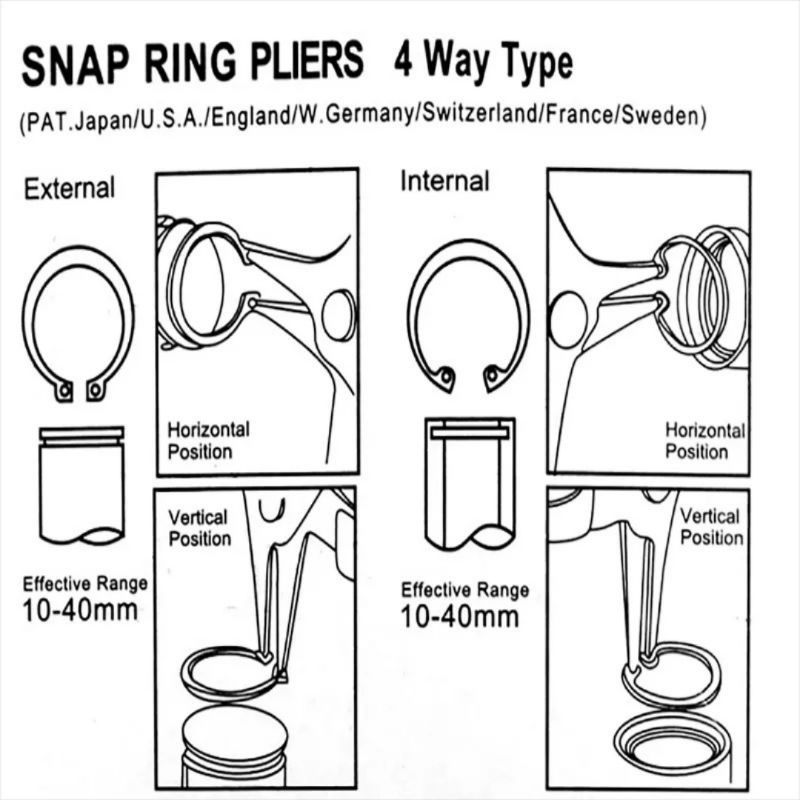 SNAP RING PLIERS 4 Way Type

(PAT.Japan/U.S.A./England/W.Germany/Switzerland/France/Sweden)

External

Horizontal Position

Vertical Position

Effective Range
10-40mm

Internal

Horizontal Position

Vertical Position

Effective Range
10-40mm