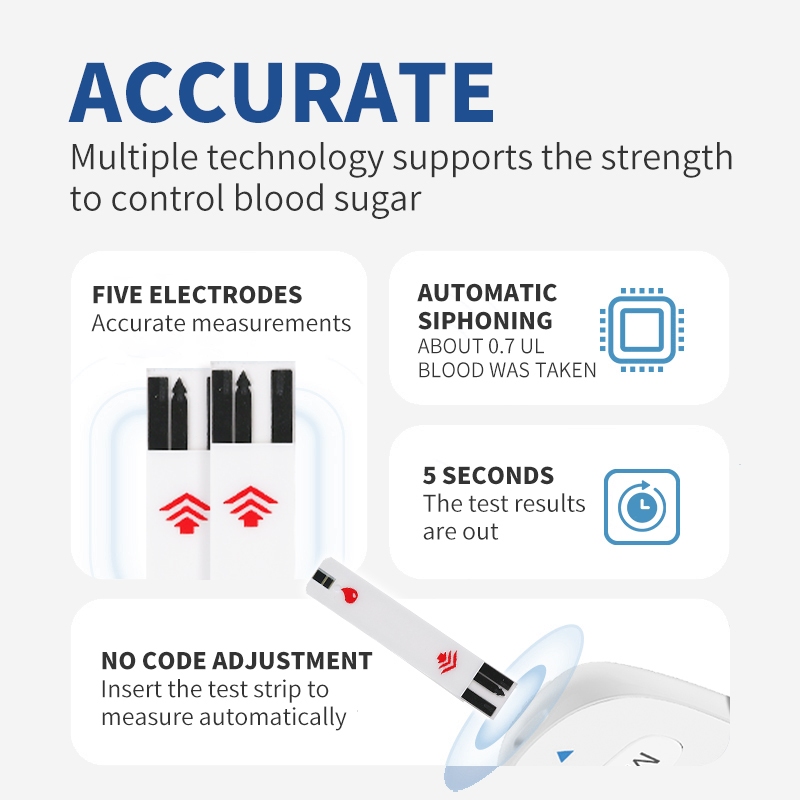 ACCURATE
Multiple technology supports the strength to control blood sugar

FIVE ELECTRODES
Accurate measurements

AUTOMATIC SIPHONING
ABOUT 0.7 UL BLOOD WAS TAKEN

5 SECONDS
The test results are out

NO CODE ADJUSTMENT
Insert the test strip to measure automatically