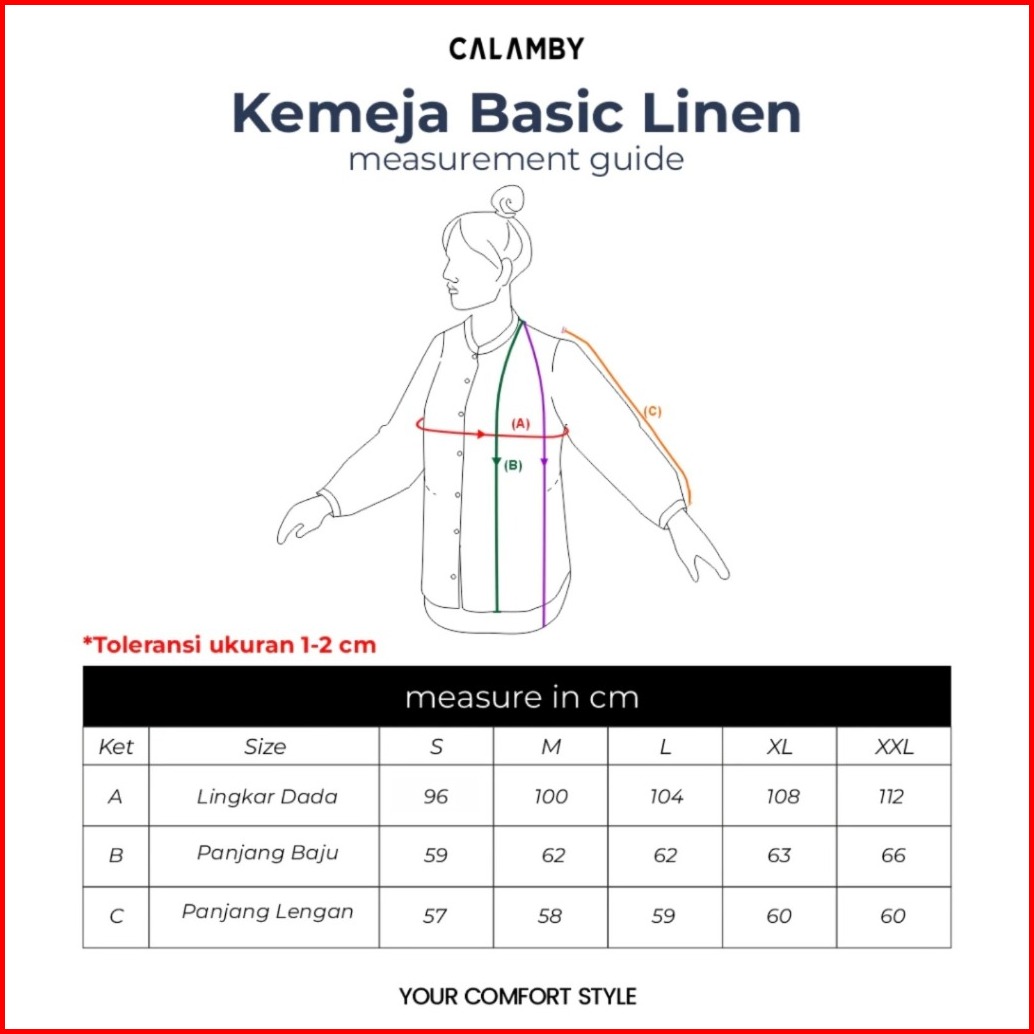 CALAMBY

Kemeja Basic Linen
measurement guide

(A)
(B)
(C)

*Toleransi ukuran 1-2 cm

measure in cm

| Ket | Size | S | M | L | XL | XXL |
|---|---|---|---|---|---|---|
| A | Lingkar Dada | 96 | 100 | 104 | 108 | 112 |
| B | Panjang Baju | 59 | 62 | 62 | 63 | 66 |
| C | Panjang Lengan | 57 | 58 | 59 | 60 | 60 |

YOUR COMFORT STYLE