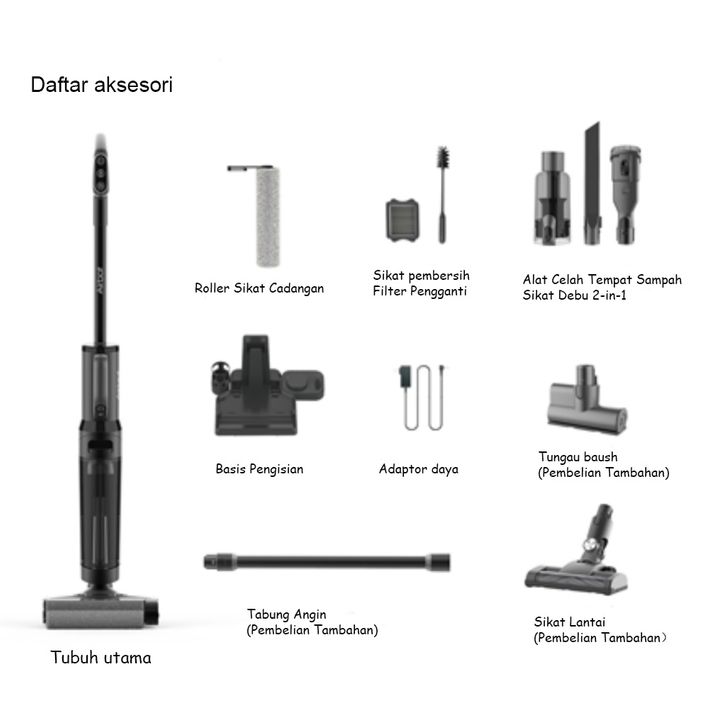 Daftar aksesori

Roller Sikat Cadangan

Sikat pembersih
Filter Pengganti

Alat Celah Tempat Sampah
Sikat Debu 2-in-1

Basis Pengisian

Adaptor daya

Tungau baush
(Pembelian Tambahan)

Tabung Angin
(Pembelian Tambahan)

Sikat Lantai
(Pembelian Tambahan)

Tubuh utama