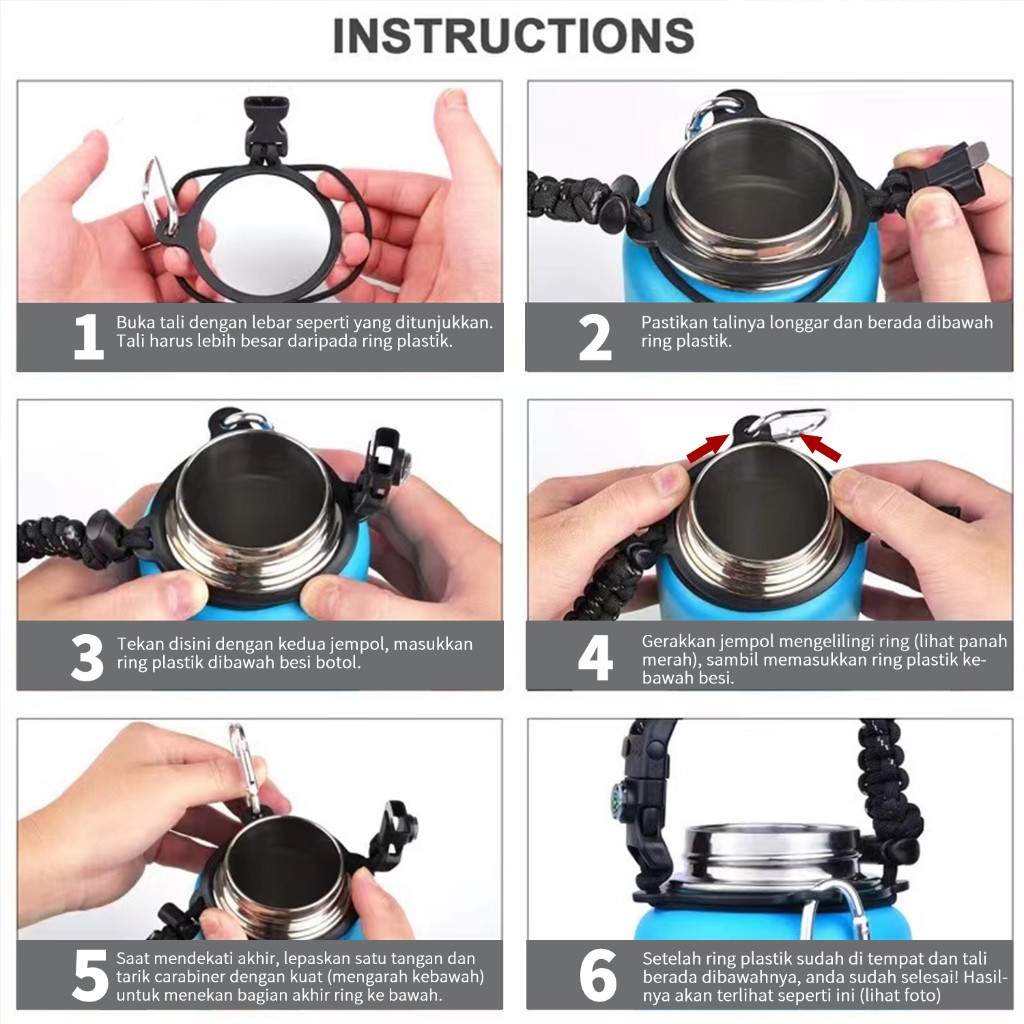 INSTRUCTIONS

1 Buka tali dengan lebar seperti yang ditunjukkan. Tali harus lebih besar daripada ring plastik.

2 Pastikan talinya longgar dan berada dibawah ring plastik.

3 Tekan disini dengan kedua jempol, masukkan ring plastik dibawah besi botol.

4 Gerakkan jempol mengelilingi ring (lihat panah merah), sambil memasukkan ring plastik kebawah besi.

5 Saat mendekati akhir, lepaskan satu tangan dan tarik carabiner dengan kuat (mengarah kebawah) untuk menekan bagian akhir ring ke bawah.

6 Setelah ring plastik sudah di tempat dan tali berada dibawahnya, anda sudah selesai! Hasilnya akan terlihat seperti ini (lihat foto)