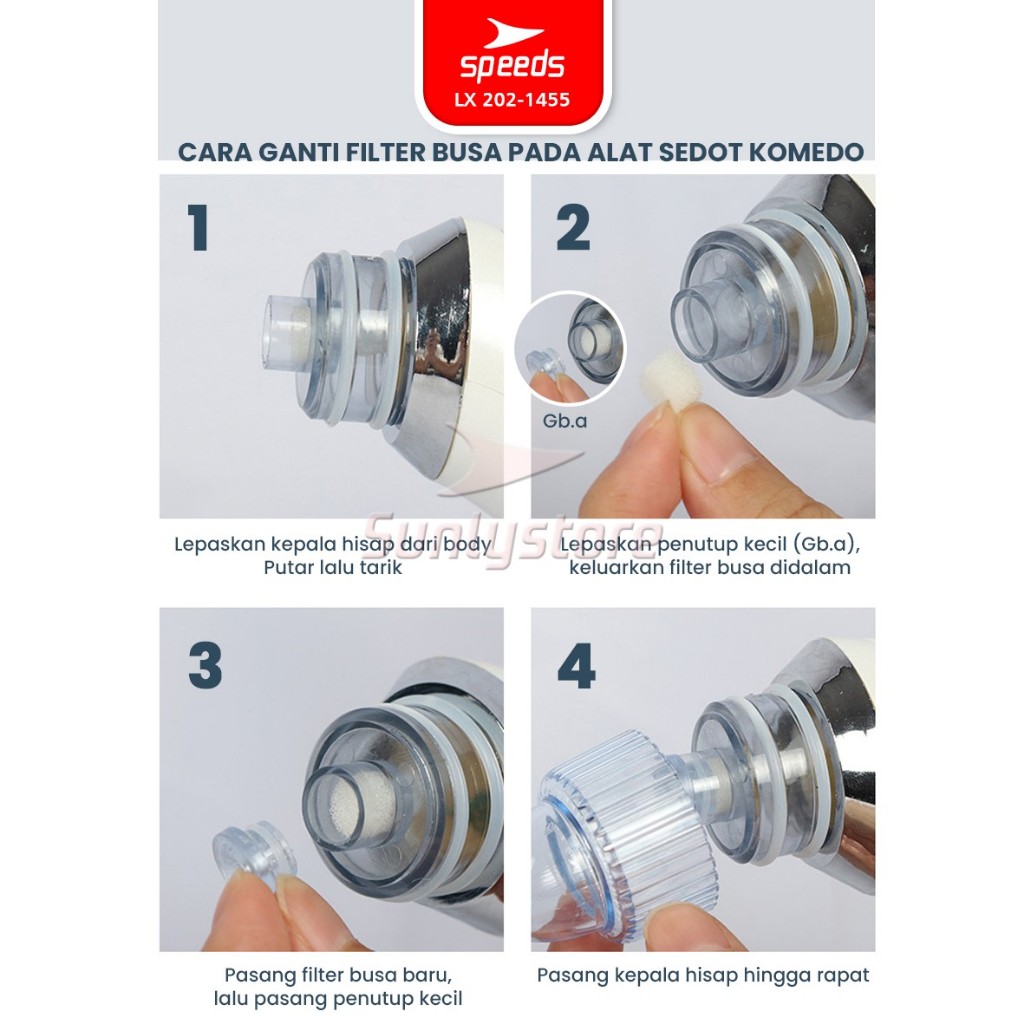 speeds
LX 202-1455

CARA GANTI FILTER BUSA PADA ALAT SEDOT KOMEDO

1

Lepaskan kepala hisap dari body
Putar lalu tarik

2

Gb.a

Lepaskan penutup kecil (Gb.a),
keluarkan filter busa didalam

Sunlystore

3

Pasang filter busa baru,
lalu pasang penutup kecil

4

Pasang kepala hisap hingga rapat