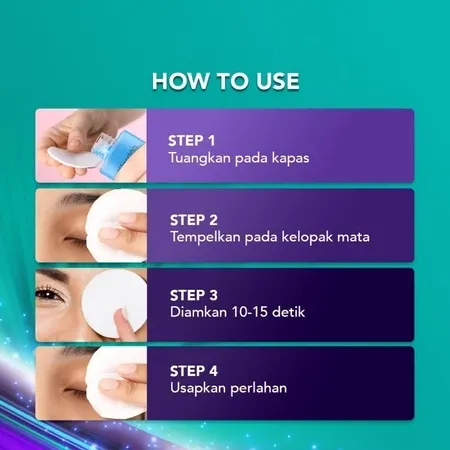 HOW TO USE

STEP 1
Tuangkan pada kapas

STEP 2
Tempelkan pada kelopak mata

STEP 3
Diamkan 10-15 detik

STEP 4
Usapkan perlahan