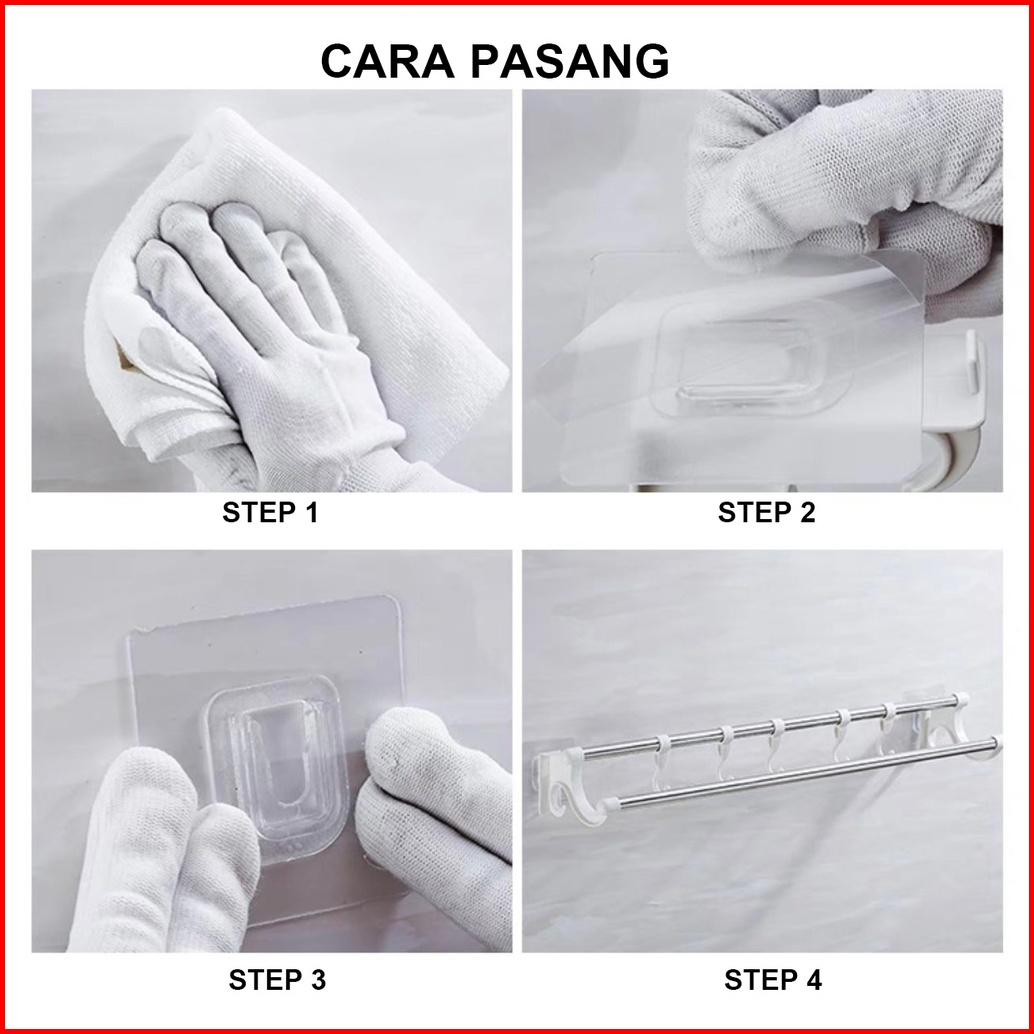 CARA PASANG

STEP 1

STEP 2

STEP 3

STEP 4