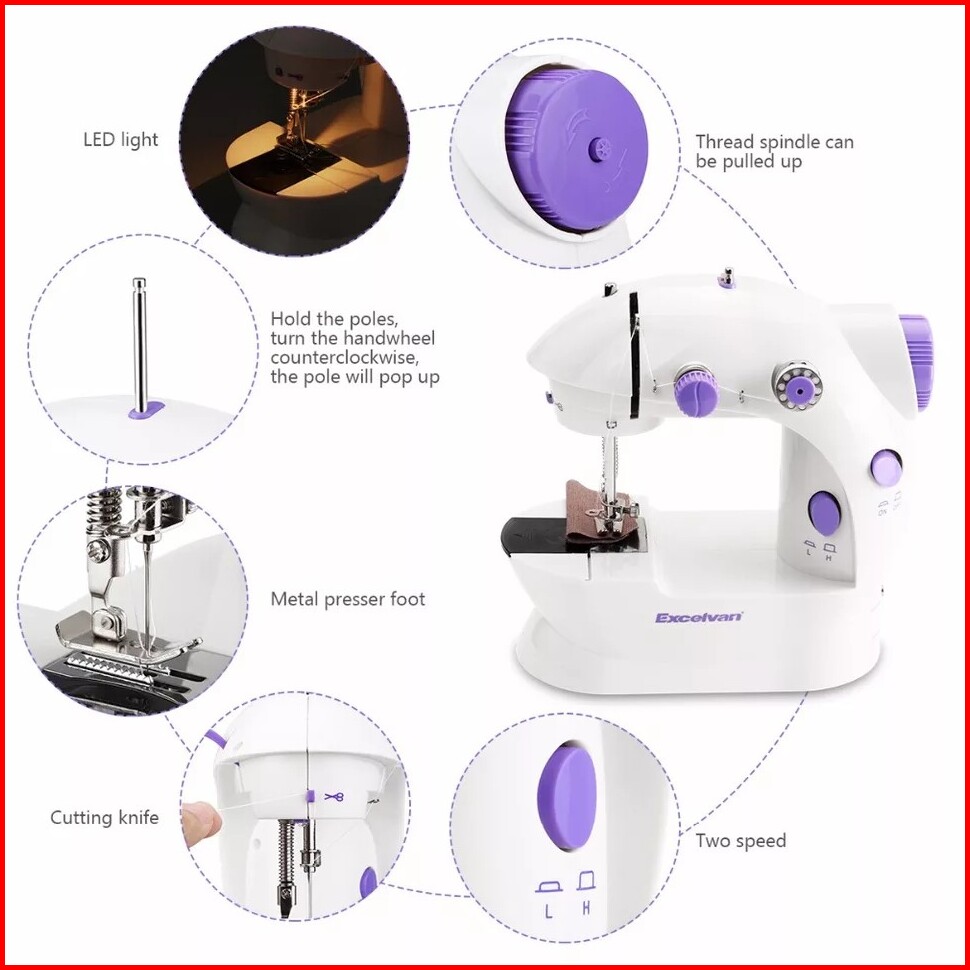 LED light

Thread spindle can be pulled up

Hold the poles, turn the handwheel counterclockwise, the pole will pop up

Metal presser foot

Excelvan

L H

Cutting knife

Two speed

L H