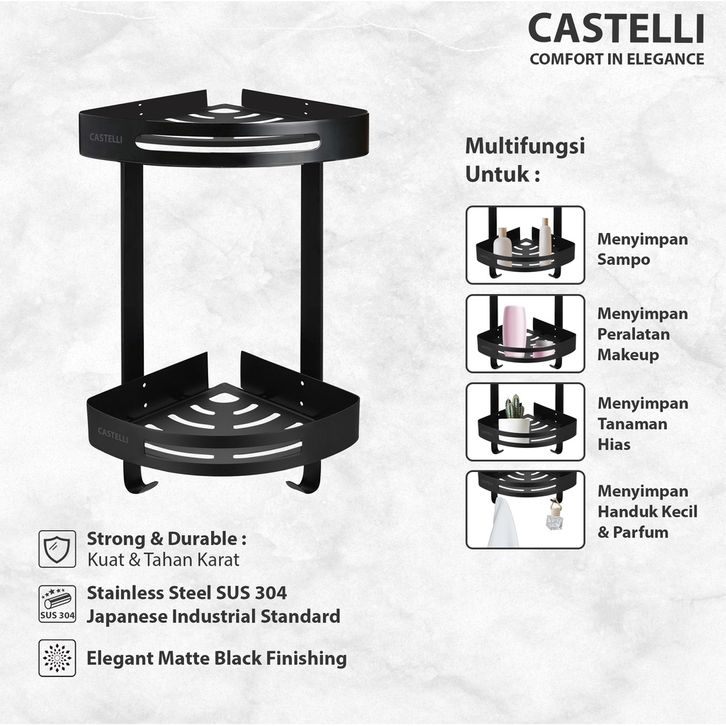 CASTELLI
COMFORT IN ELEGANCE

CASTELLI

CASTELLI

Multifungsi Untuk :

Menyimpan Sampo

Menyimpan Peralatan Makeup

Menyimpan Tanaman Hias

Menyimpan Handuk Kecil & Parfum

Strong & Durable :
Kuat & Tahan Karat

SUS 304
Stainless Steel SUS 304
Japanese Industrial Standard

Elegant Matte Black Finishing