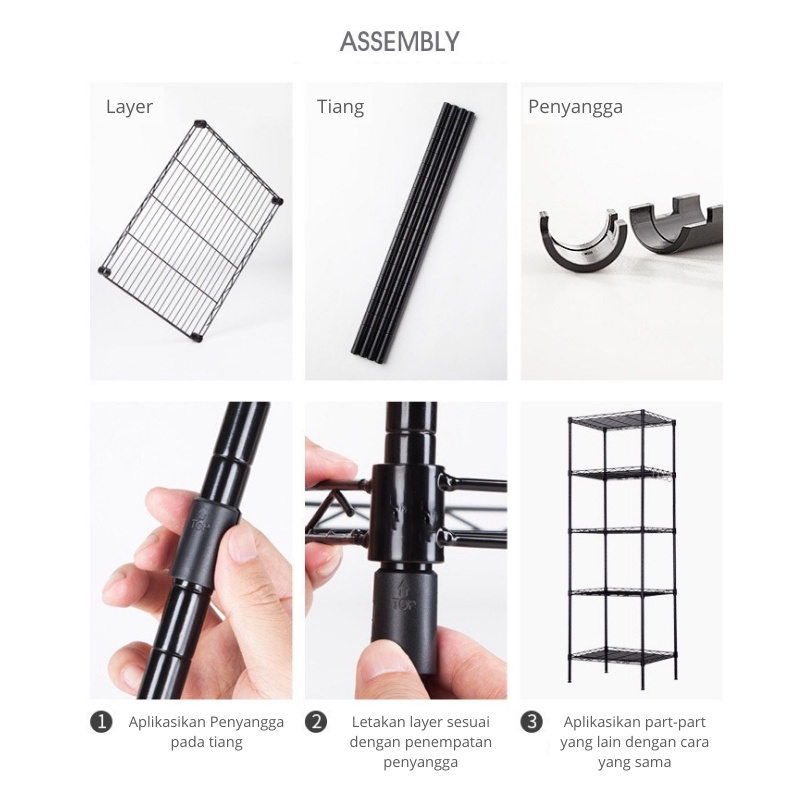 ASSEMBLY

Layer

Tiang

Penyangga

TOP

TOP

1 Aplikasikan Penyangga pada tiang

2 Letakan layer sesuai dengan penempatan penyangga

3 Aplikasikan part-part yang lain dengan cara yang sama