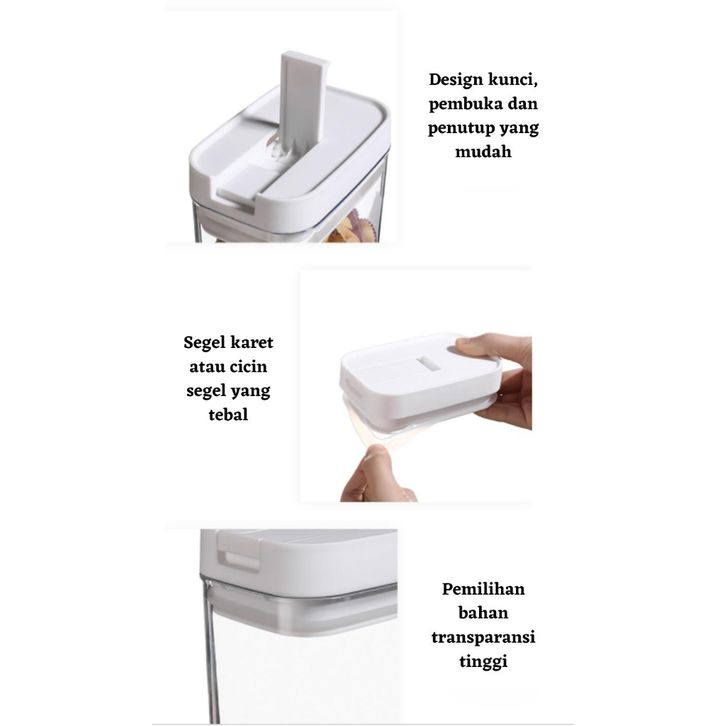 Design kunci, pembuka dan penutup yang mudah

Segel karet atau cicin segel yang tebal

Pemilihan bahan transparansi tinggi