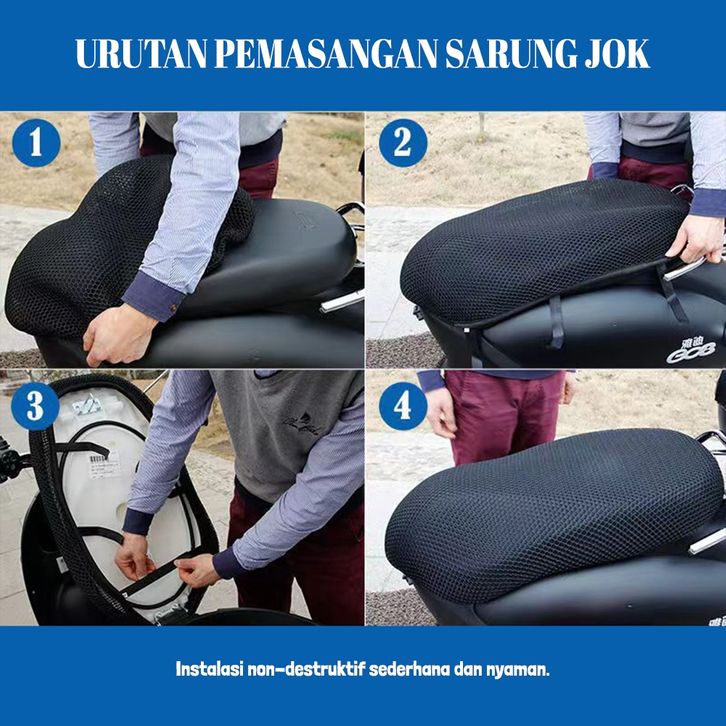 URUTAN PEMASANGAN SARUNG JOK

1

2

GOB

3

4

Instalasi non-destruktif sederhana dan nyaman.