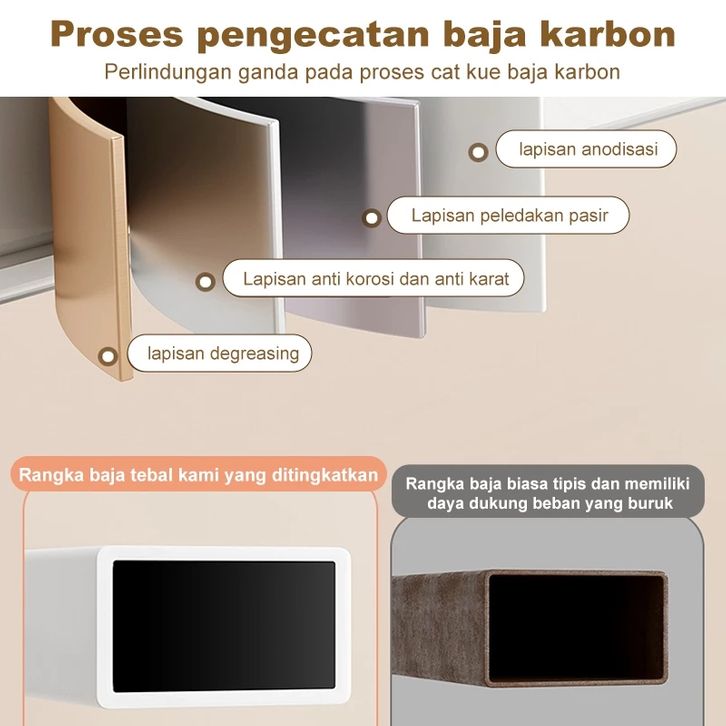 Proses pengecatan baja karbon
Perlindungan ganda pada proses cat kue baja karbon

lapisan anodisasi

Lapisan peledakan pasir

Lapisan anti korosi dan anti karat

lapisan degreasing

Rangka baja tebal kami yang ditingkatkan

Rangka baja biasa tipis dan memiliki daya dukung beban yang buruk