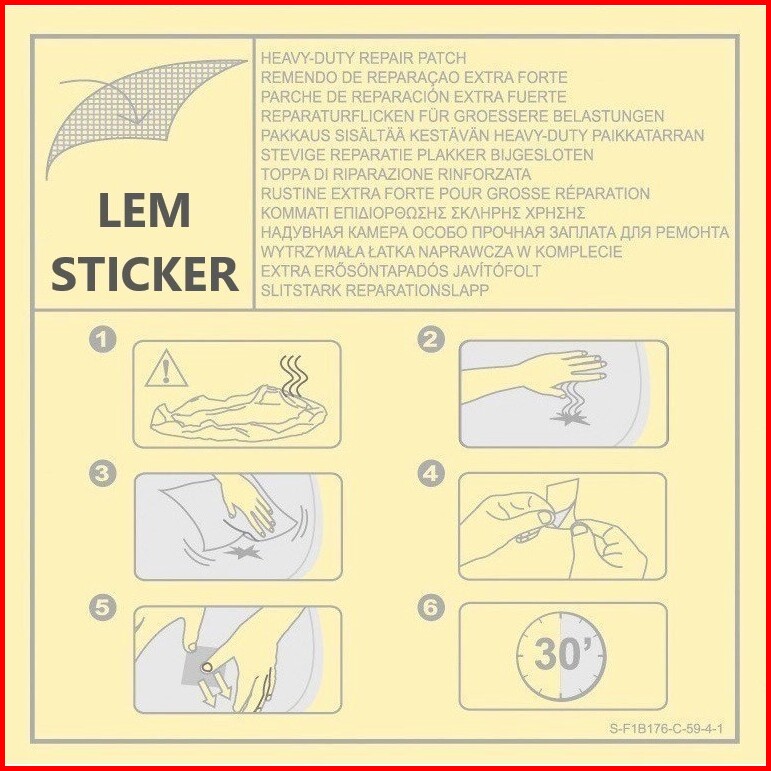 LEM STICKER

HEAVY-DUTY REPAIR PATCH
REMENDO DE REPARAÇAO EXTRA FORTE
PARCHE DE REPARACIÓN EXTRA FUERTE
REPARATURFLICKEN FÜR GROESSERE BELASTUNGEN
PAKKAUS SISÄLTÄÄ KESTÄVÄN HEAVY-DUTY PAIKKATARRAN
STEVIGE REPARATIE PLAKKER BIJGESLOTEN
TOPPA DI RIPARAZIONE RINFORZATA
RUSTINE EXTRA FORTE POUR GROSSE RÉPARATION
ΚΟΜΜΑΤΙ ΕΠΙΔΙΟΡΘΩΣΗΣ ΣΚΛΗΡΗΣ ΧΡΗΣΗΣ
НАДУВНАЯ КАМЕРА ОСОБО ПРОЧНАЯ ЗАПЛАТА ДЛЯ РЕМОНТА
WYTRZYMAŁA ŁATKA NAPRAWCZA W KOMPLECIE
EXTRA ERŐSÖNTAPADÓS JAVÍTÓFOLT
SLITSTARK REPARATIONSLAPP

1
2
3
4
5
6
30'

S-F1B176-C-59-4-1