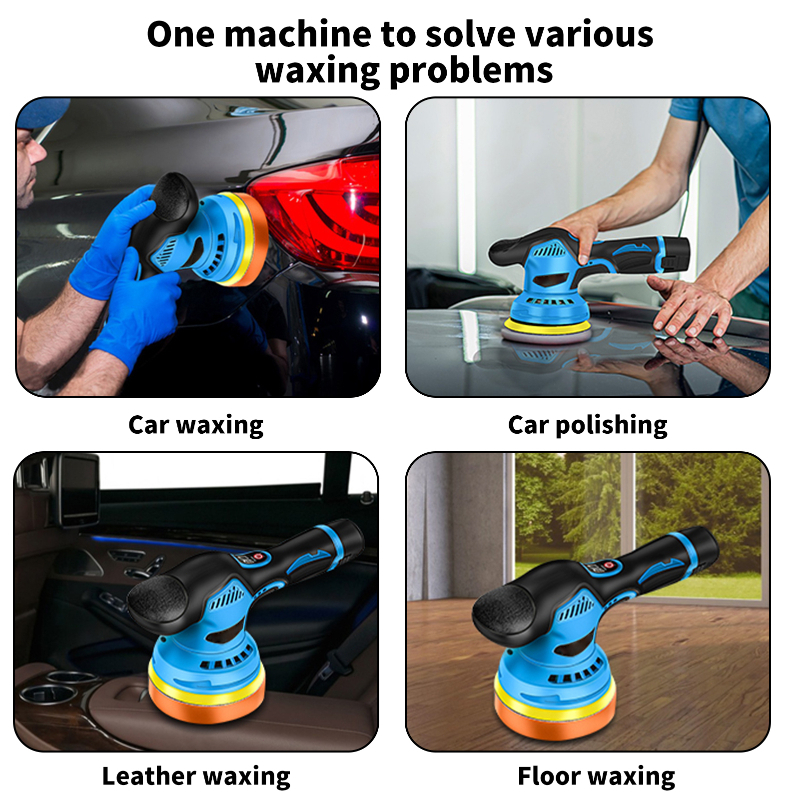 One machine to solve various waxing problems

Car waxing

Car polishing

Leather waxing

Floor waxing