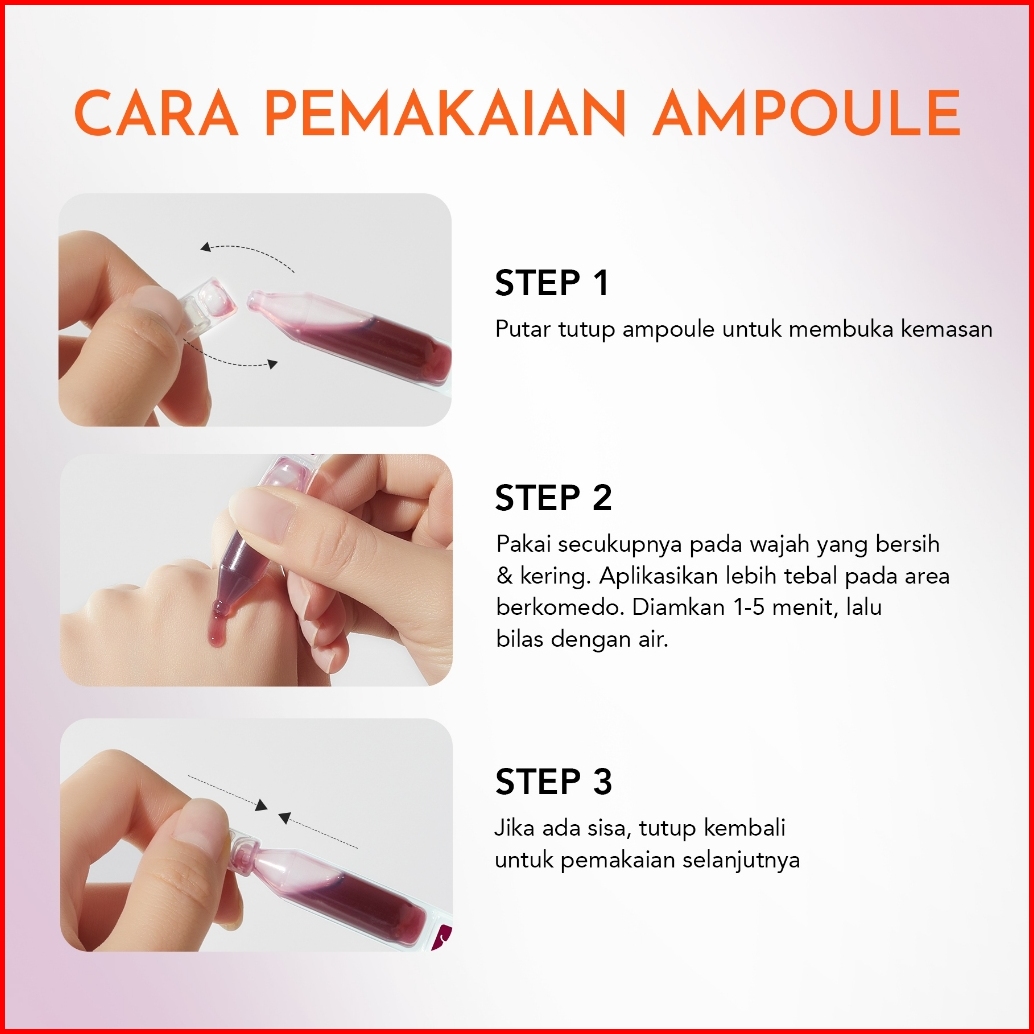 CARA PEMAKAIAN AMPOULE

STEP 1
Putar tutup ampoule untuk membuka kemasan

STEP 2
Pakai secukupnya pada wajah yang bersih & kering. Aplikasikan lebih tebal pada area berkomedo. Diamkan 1-5 menit, lalu bilas dengan air.

STEP 3
Jika ada sisa, tutup kembali untuk pemakaian selanjutnya