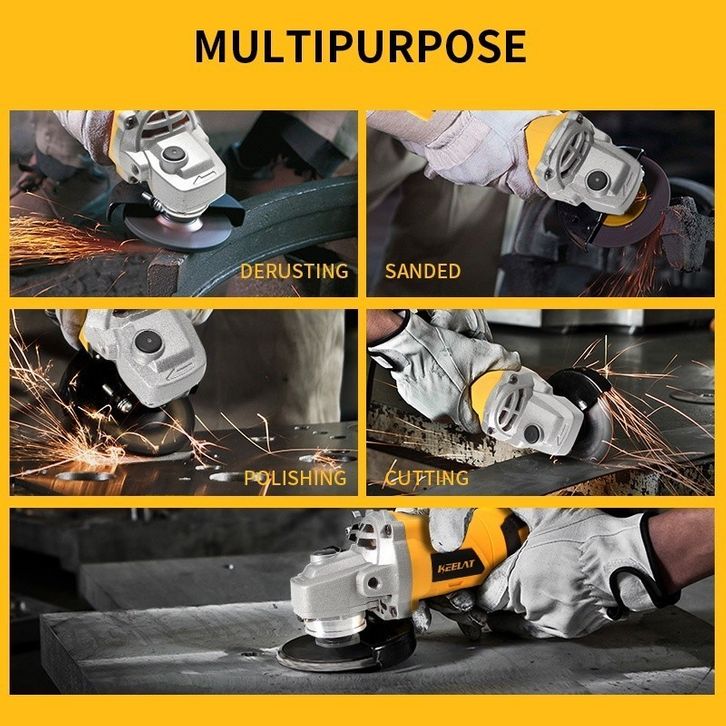 MULTIPURPOSE

DERUSTING

SANDED

POLISHING

CUTTING

KEELAT