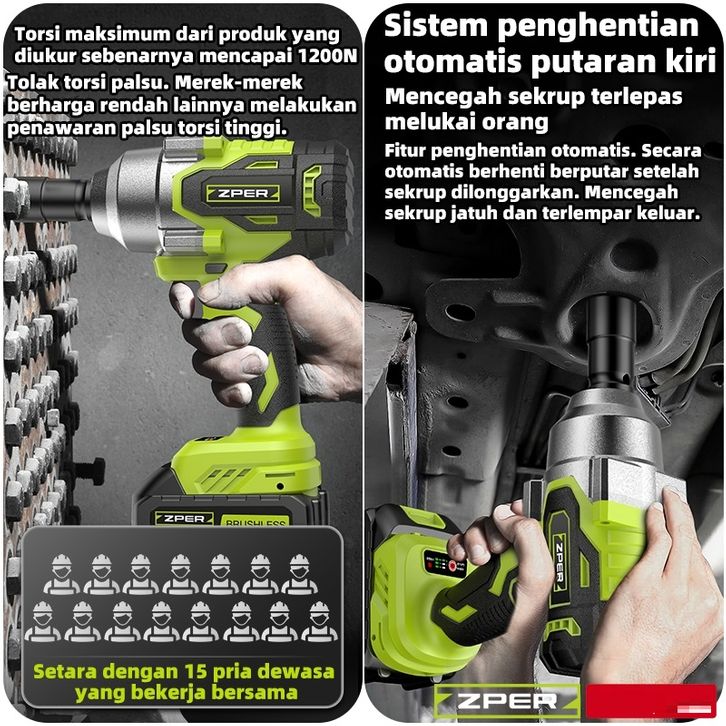 Torsi maksimum dari produk yang diukur sebenarnya mencapai 1200N

Tolak torsi palsu. Merek-merek berharga rendah lainnya melakukan penawaran palsu torsi tinggi.

ZPER

ZPER BRUSHLESS

Setara dengan 15 pria dewasa yang bekerja bersama

Sistem penghentian otomatis putaran kiri

Mencegah sekrup terlepas melukai orang

Fitur penghentian otomatis. Secara otomatis berhenti berputar setelah sekrup dilonggarkan. Mencegah sekrup jatuh dan terlempar keluar.

ZPER

ZPER