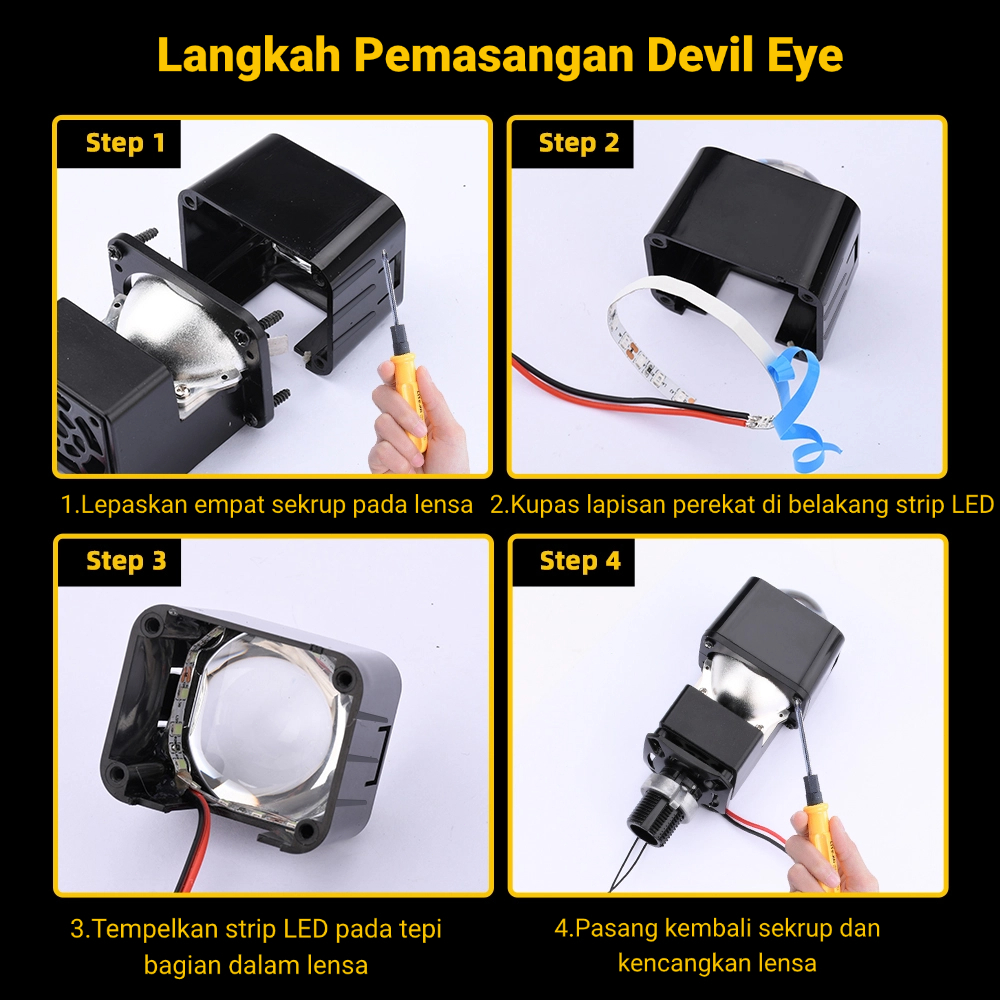 Langkah Pemasangan Devil Eye

Step 1

1.Lepaskan empat sekrup pada lensa

Step 2

2.Kupas lapisan perekat di belakang strip LED

Step 3

3.Tempelkan strip LED pada tepi bagian dalam lensa

Step 4

4.Pasang kembali sekrup dan kencangkan lensa