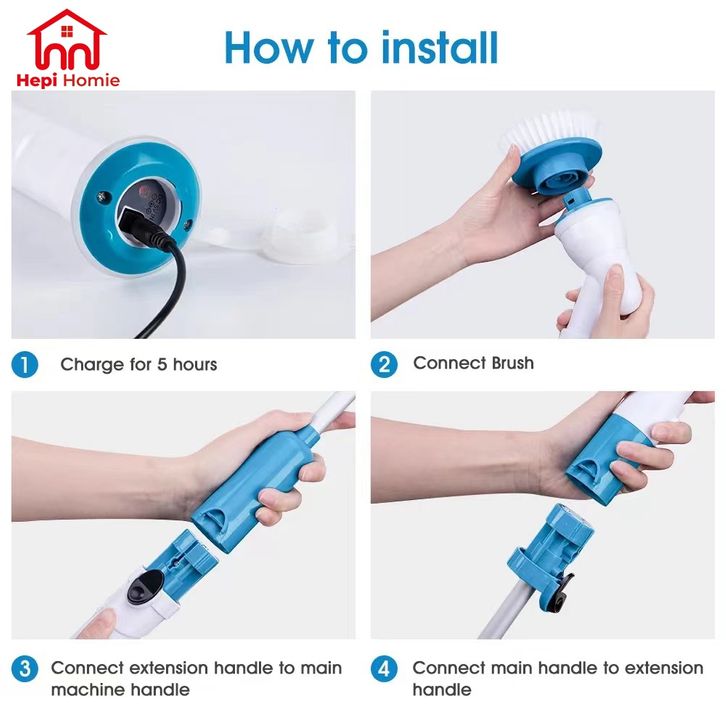 Hepi Homie

How to install

1 Charge for 5 hours

2 Connect Brush

3 Connect extension handle to main machine handle

4 Connect main handle to extension handle