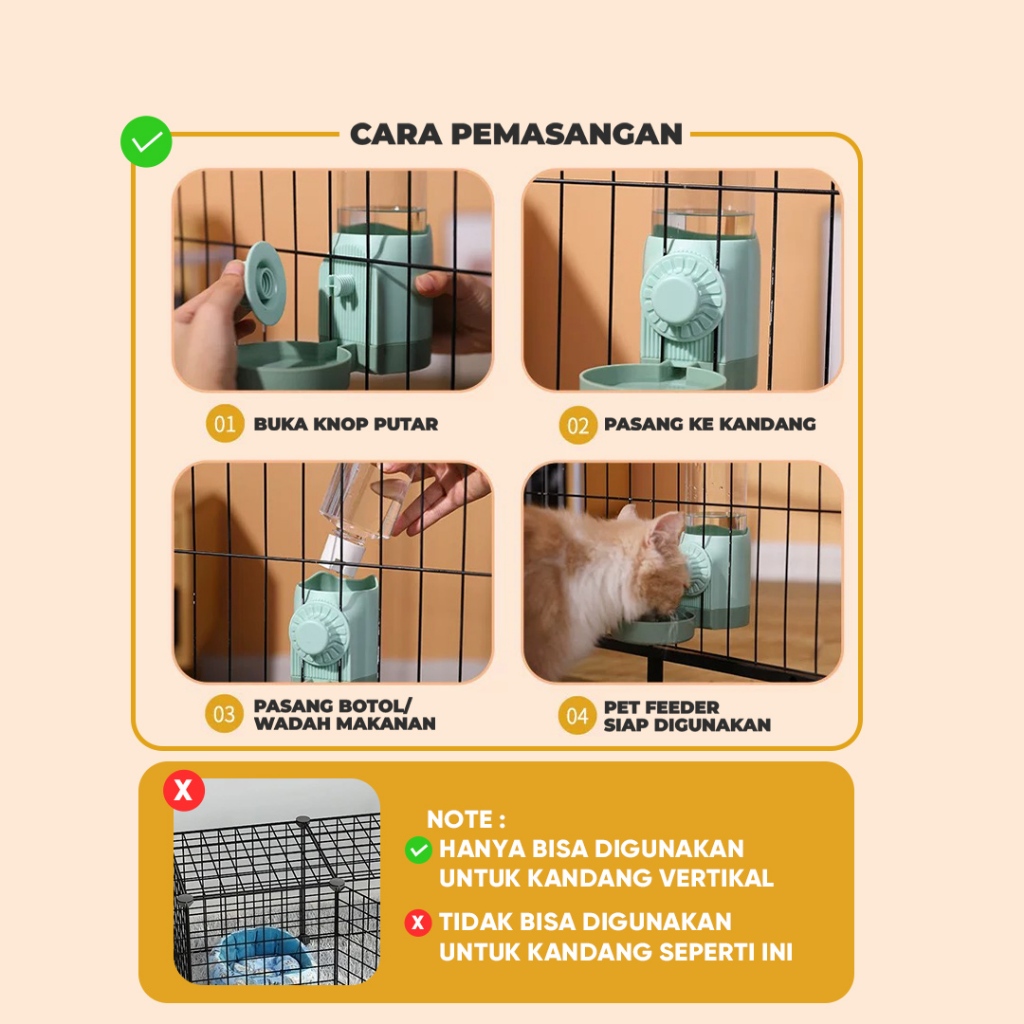 CARA PEMASANGAN

01 BUKA KNOP PUTAR

02 PASANG KE KANDANG

03 PASANG BOTOL/ WADAH MAKANAN

04 PET FEEDER SIAP DIGUNAKAN

X

NOTE :
HANYA BISA DIGUNAKAN UNTUK KANDANG VERTIKAL
X TIDAK BISA DIGUNAKAN UNTUK KANDANG SEPERTI INI