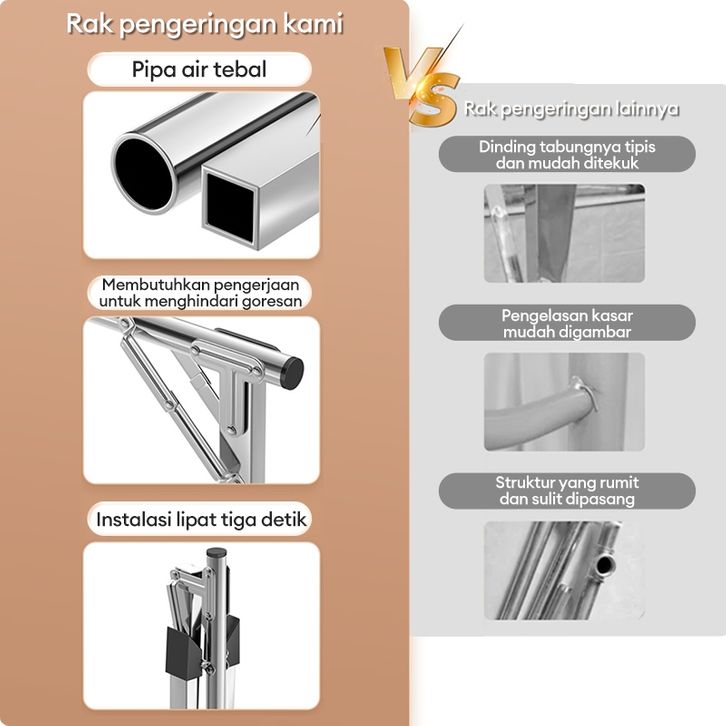 Rak pengeringan kami

Pipa air tebal

Membutuhkan pengerjaan untuk menghindari goresan

Instalasi lipat tiga detik

VS

Rak pengeringan lainnya

Dinding tabungnya tipis dan mudah ditekuk

Pengelasan kasar mudah digambar

Struktur yang rumit dan sulit dipasang