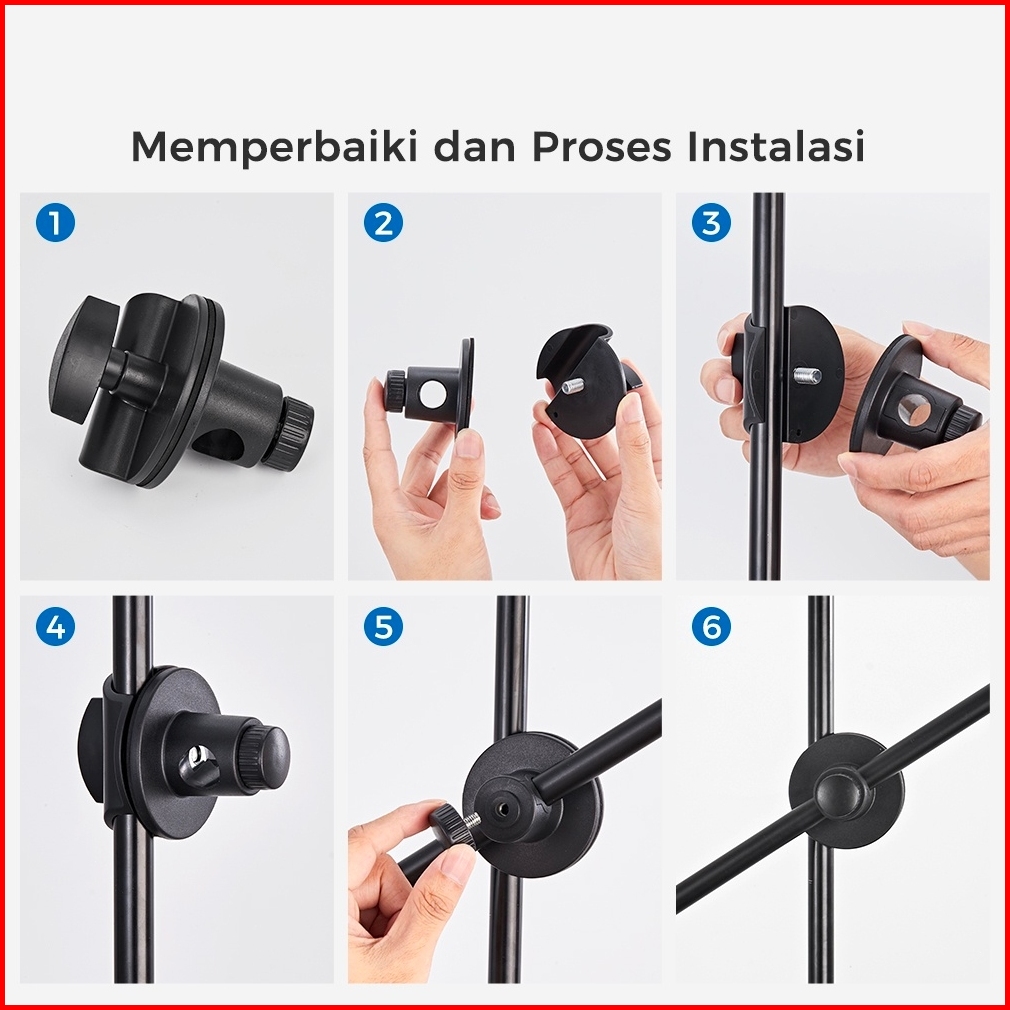 Memperbaiki dan Proses Instalasi

1

2

3

4

5

6