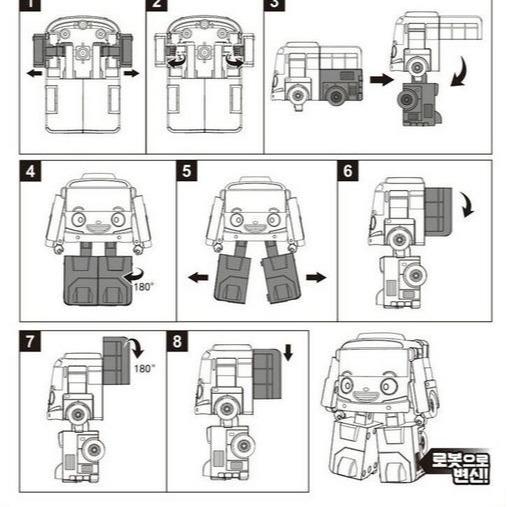 1
2
3
4
180°
5
6
7
180°
8
로봇으로 변신!