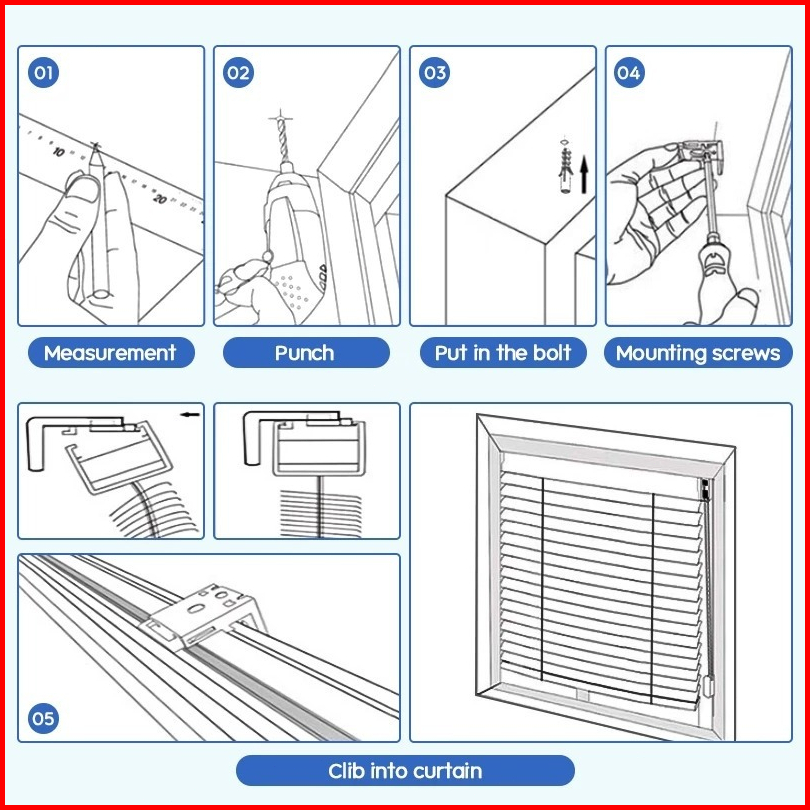 01

10

20

Measurement

02

Punch

03

Put in the bolt

04

Mounting screws

05

Clib into curtain