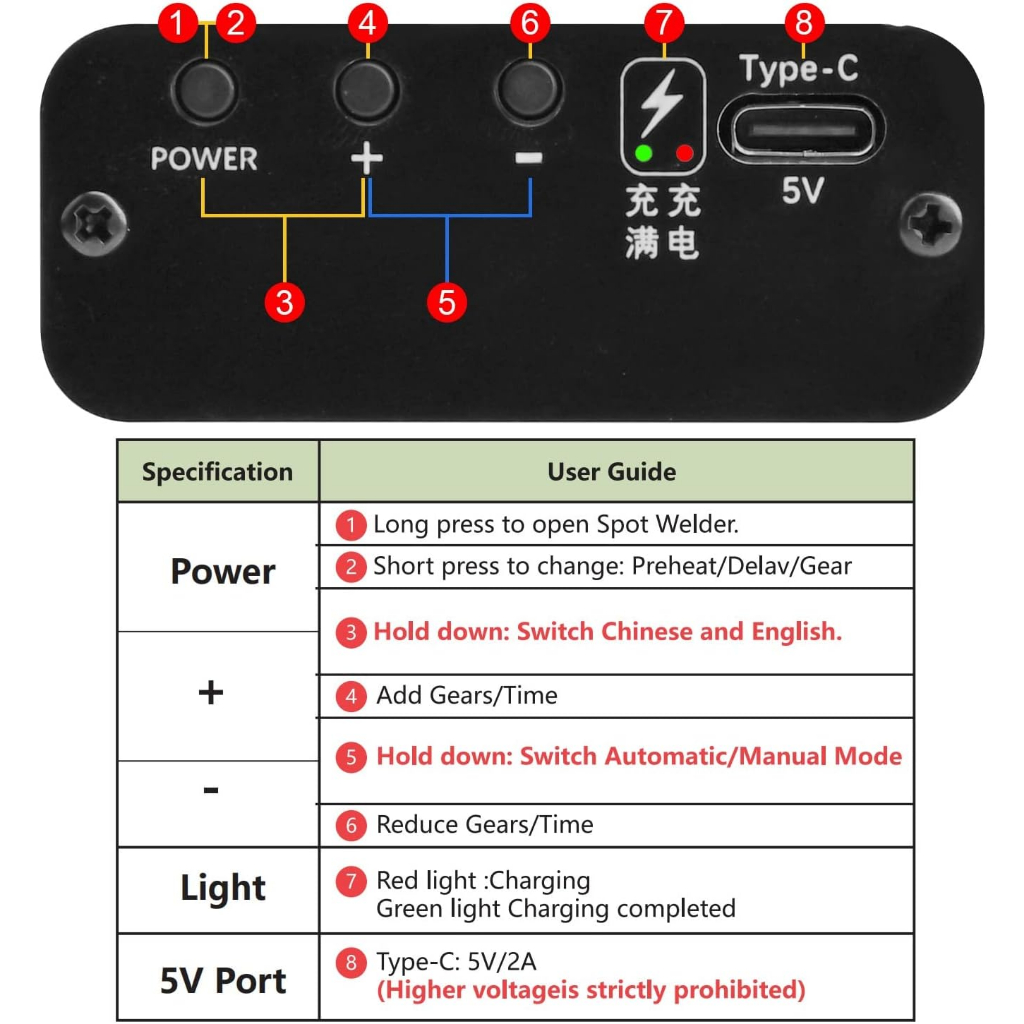 1 2 4 6 7 8

POWER + -

充满 充电

Type-C

5V

3 5

| Specification | User Guide |
|---|---|
| Power | 1 Long press to open Spot Welder. |
| | 2 Short press to change: Preheat/Delav/Gear |
| | 3 Hold down: Switch Chinese and English. |
| + | 4 Add Gears/Time |
| | 5 Hold down: Switch Automatic/Manual Mode |
| - | 6 Reduce Gears/Time |
| Light | 7 Red light :Charging Green light Charging completed |
| 5V Port | 8 Type-C: 5V/2A (Higher voltageis strictly prohibited) |