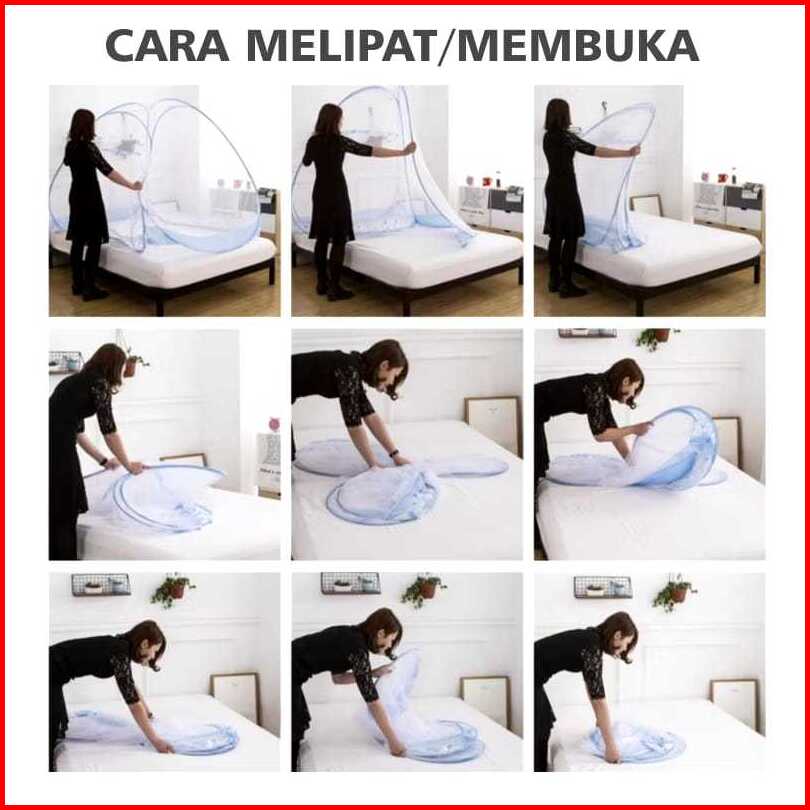 CARA MELIPAT/MEMBUKA