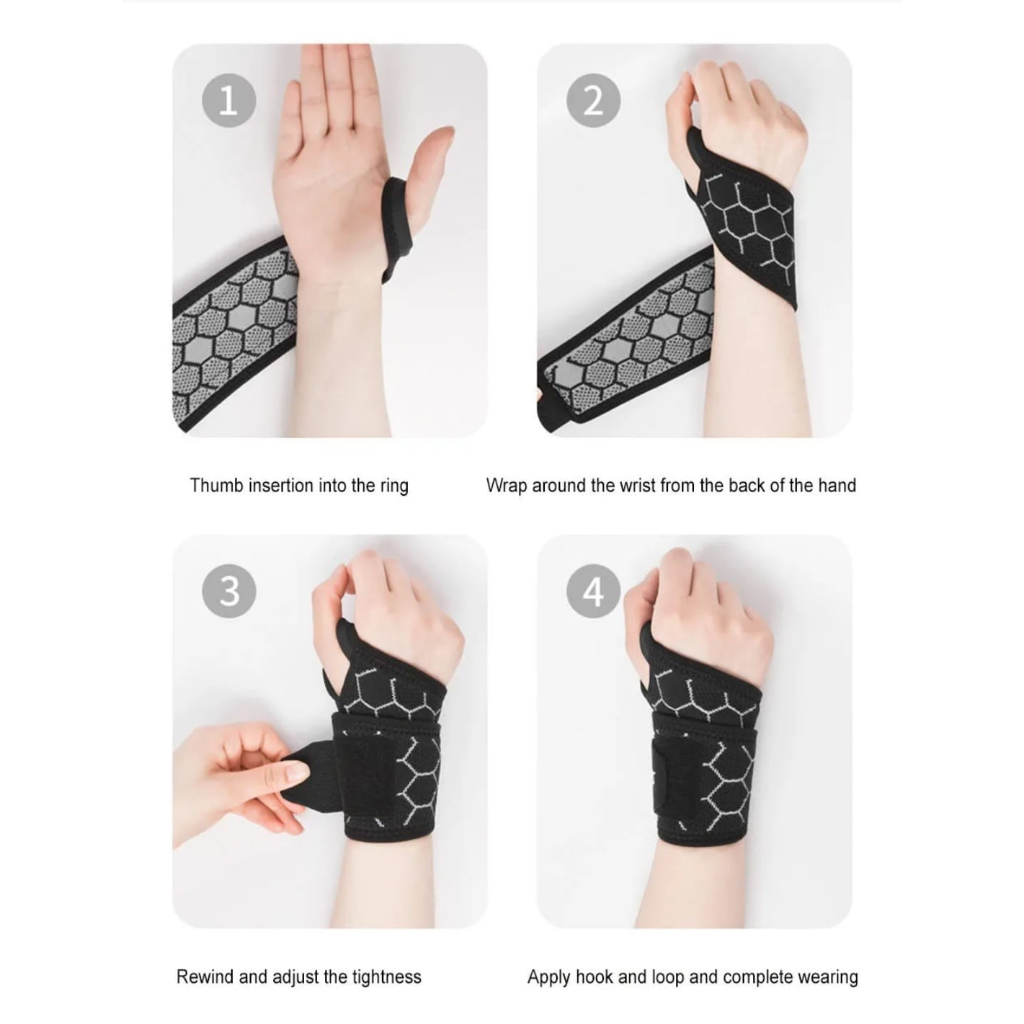 1

Thumb insertion into the ring

2

Wrap around the wrist from the back of the hand

3

Rewind and adjust the tightness

4

Apply hook and loop and complete wearing