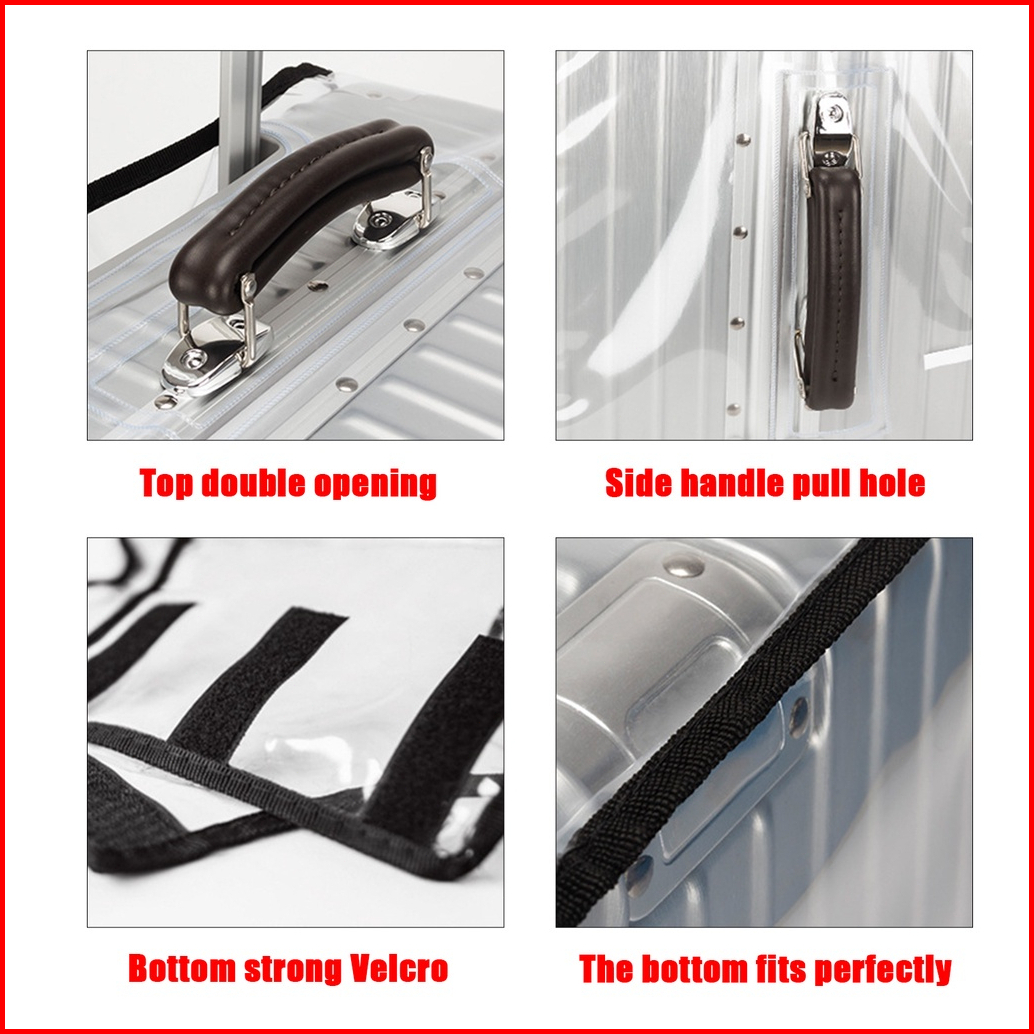 Top double opening

Side handle pull hole

Bottom strong Velcro

The bottom fits perfectly