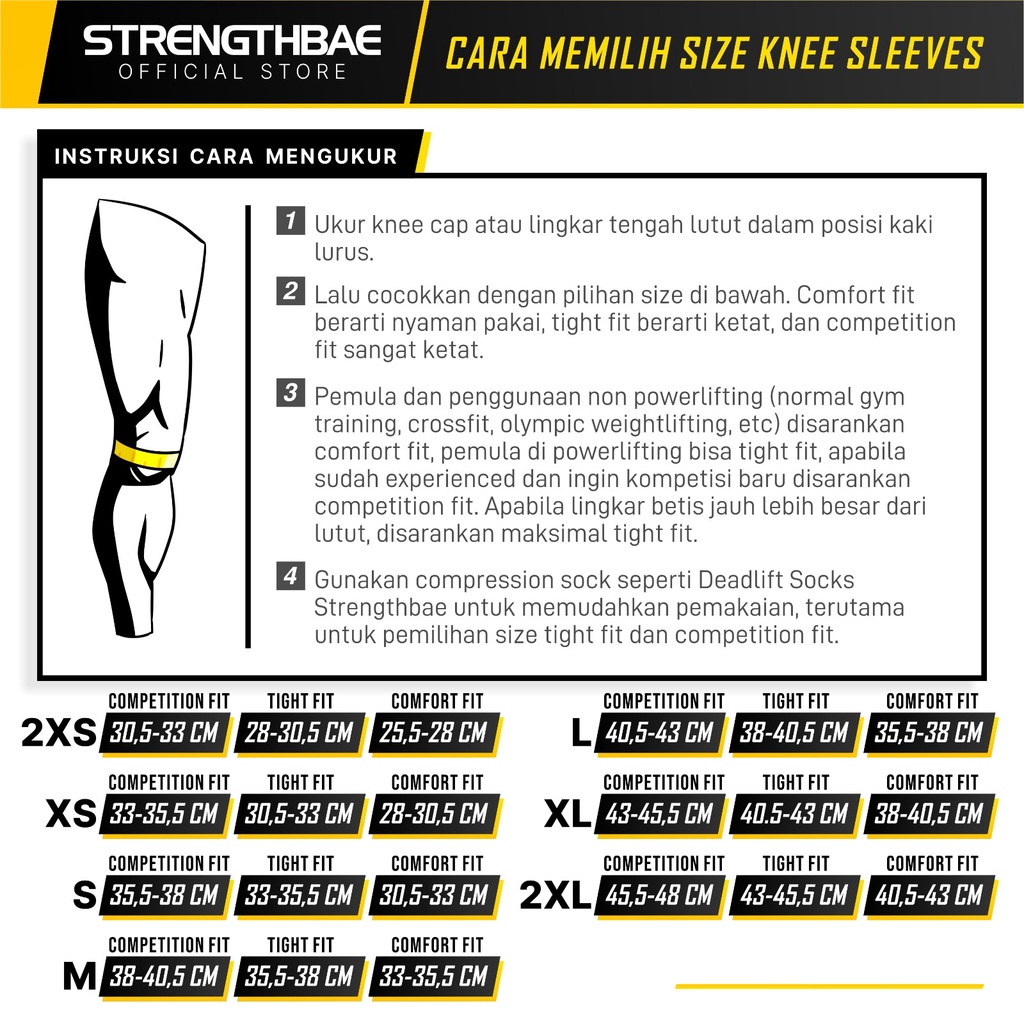 STRENGTHBAE
OFFICIAL STORE

CARA MEMILIH SIZE KNEE SLEEVES

INSTRUKSI CARA MENGUKUR

1 Ukur knee cap atau lingkar tengah lutut dalam posisi kaki lurus.

2 Lalu cocokkan dengan pilihan size di bawah. Comfort fit berarti nyaman pakai, tight fit berarti ketat, dan competition fit sangat ketat.

3 Pemula dan penggunaan non powerlifting (normal gym training, crossfit, olympic weightlifting, etc) disarankan comfort fit, pemula di powerlifting bisa tight fit, apabila sudah experienced dan ingin kompetisi baru disarankan competition fit. Apabila lingkar betis jauh lebih besar dari lutut, disarankan maksimal tight fit.

4 Gunakan compression sock seperti Deadlift Socks Strengthbae untuk memudahkan pemakaian, terutama untuk pemilihan size tight fit dan competition fit.

| | COMPETITION FIT | TIGHT FIT | COMFORT FIT |
|---|---|---|---|
| 2XS | 30,5-33 CM | 28-30,5 CM | 25,5-28 CM |
| XS | 33-35,5 CM | 30,5-33 CM | 28-30,5 CM |
| S | 35,5-38 CM | 33-35,5 CM | 30,5-33 CM |
| M | 38-40,5 CM | 35,5-38 CM | 33-35,5 CM |

| | COMPETITION FIT | TIGHT FIT | COMFORT FIT |
|---|---|---|---|
| L | 40,5-43 CM | 38-40,5 CM | 35,5-38 CM |
| XL | 43-45,5 CM | 40.5-43 CM | 38-40,5 CM |
| 2XL | 45,5-48 CM | 43-45,5 CM | 40,5-43 CM |