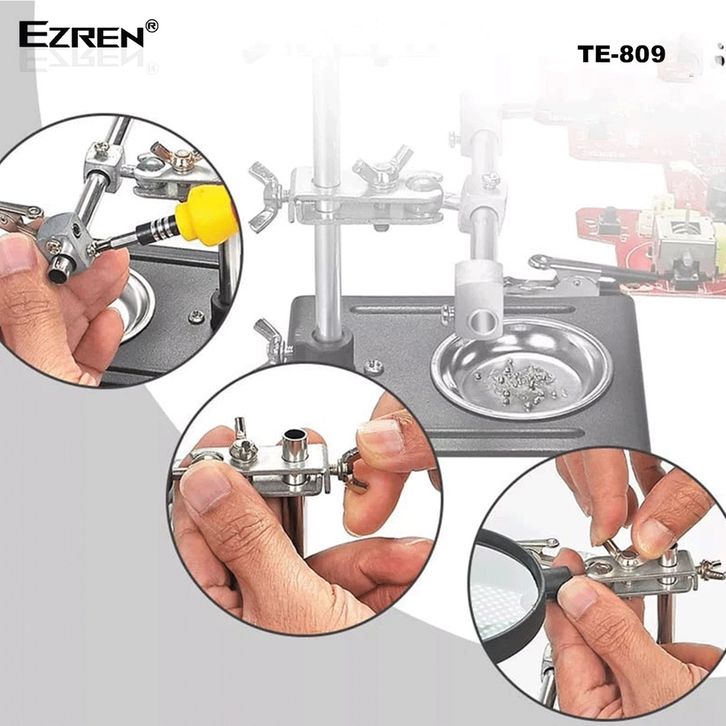 EZREN®

TE-809