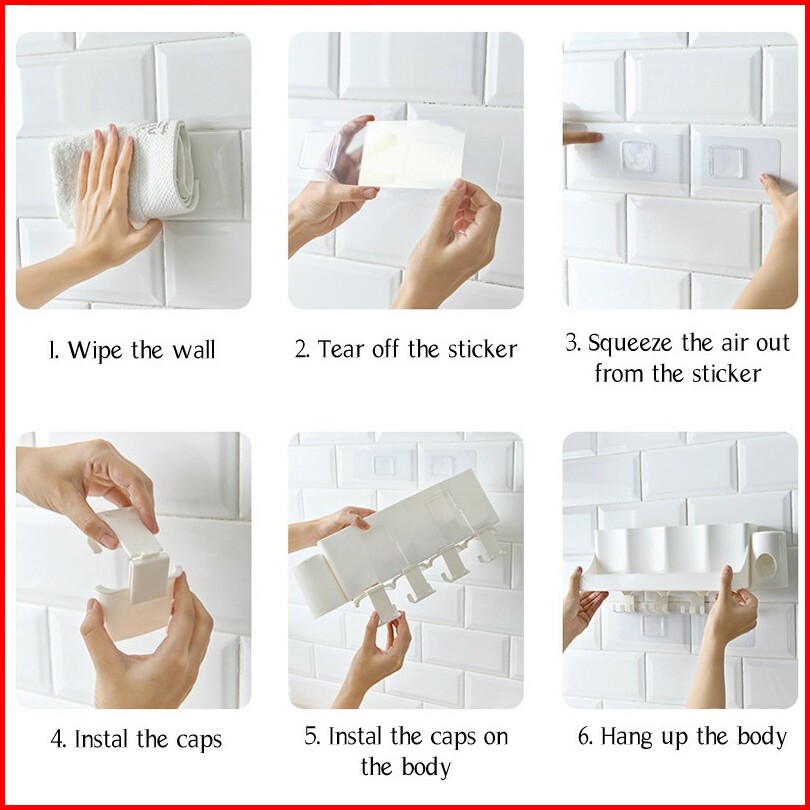 1. Wipe the wall

2. Tear off the sticker

3. Squeeze the air out from the sticker

4. Instal the caps

5. Instal the caps on the body

6. Hang up the body