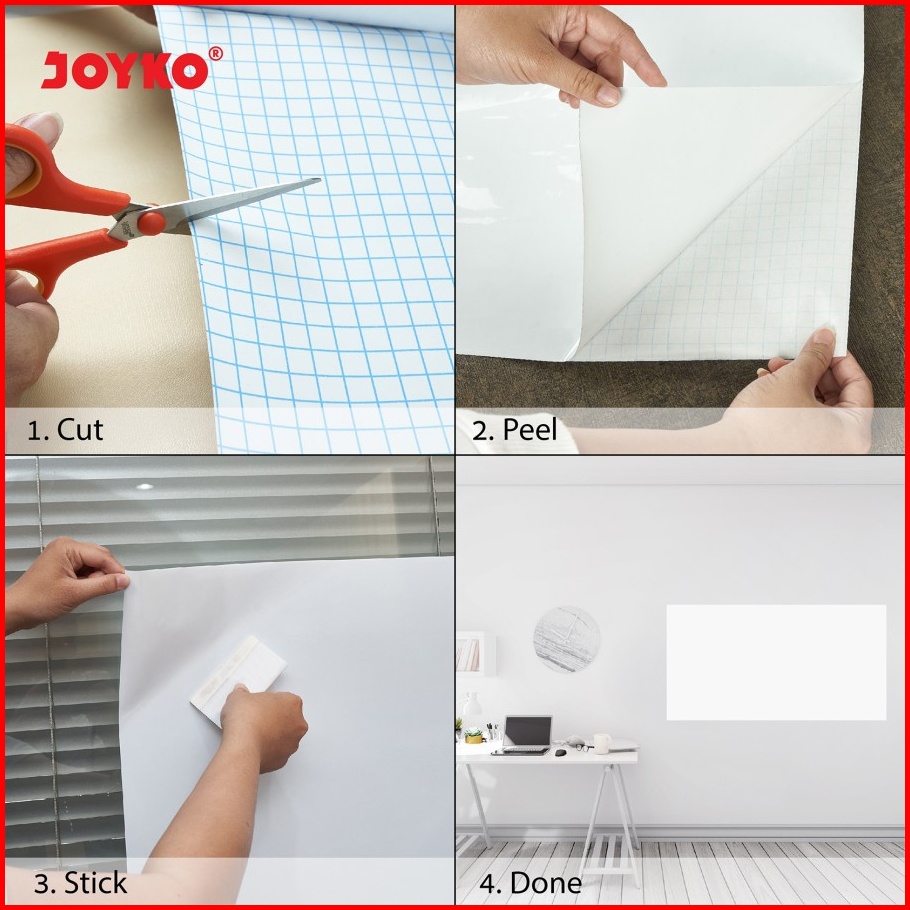 JOYKO®

1. Cut

2. Peel

3. Stick

4. Done