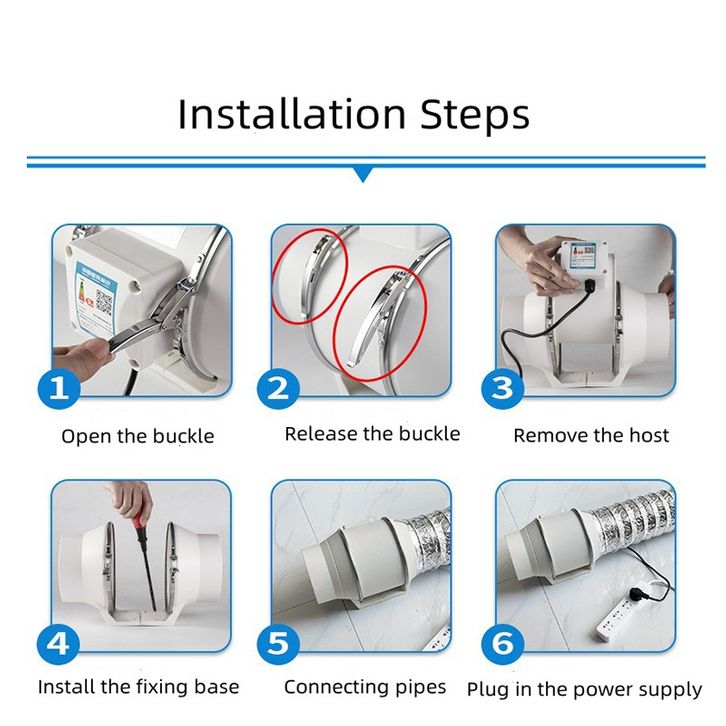 Installation Steps

1
Open the buckle

2
Release the buckle

3
Remove the host

4
Install the fixing base

5
Connecting pipes

6
Plug in the power supply