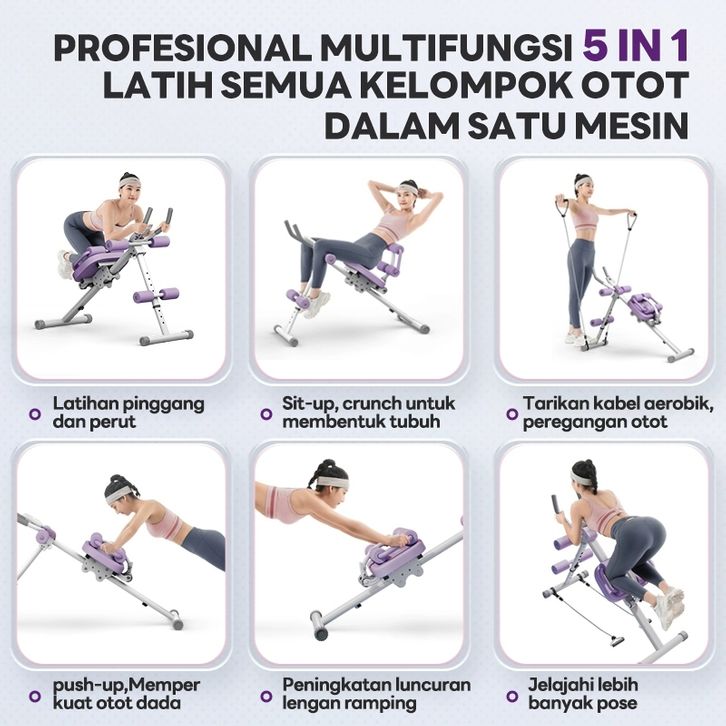 PROFESIONAL MULTIFUNGSI 5 IN 1
LATIH SEMUA KELOMPOK OTOT
DALAM SATU MESIN

Latihan pinggang dan perut

Sit-up, crunch untuk membentuk tubuh

Tarikan kabel aerobik, peregangan otot

push-up,Memper kuat otot dada

Peningkatan luncuran lengan ramping

Jelajahi lebih banyak pose