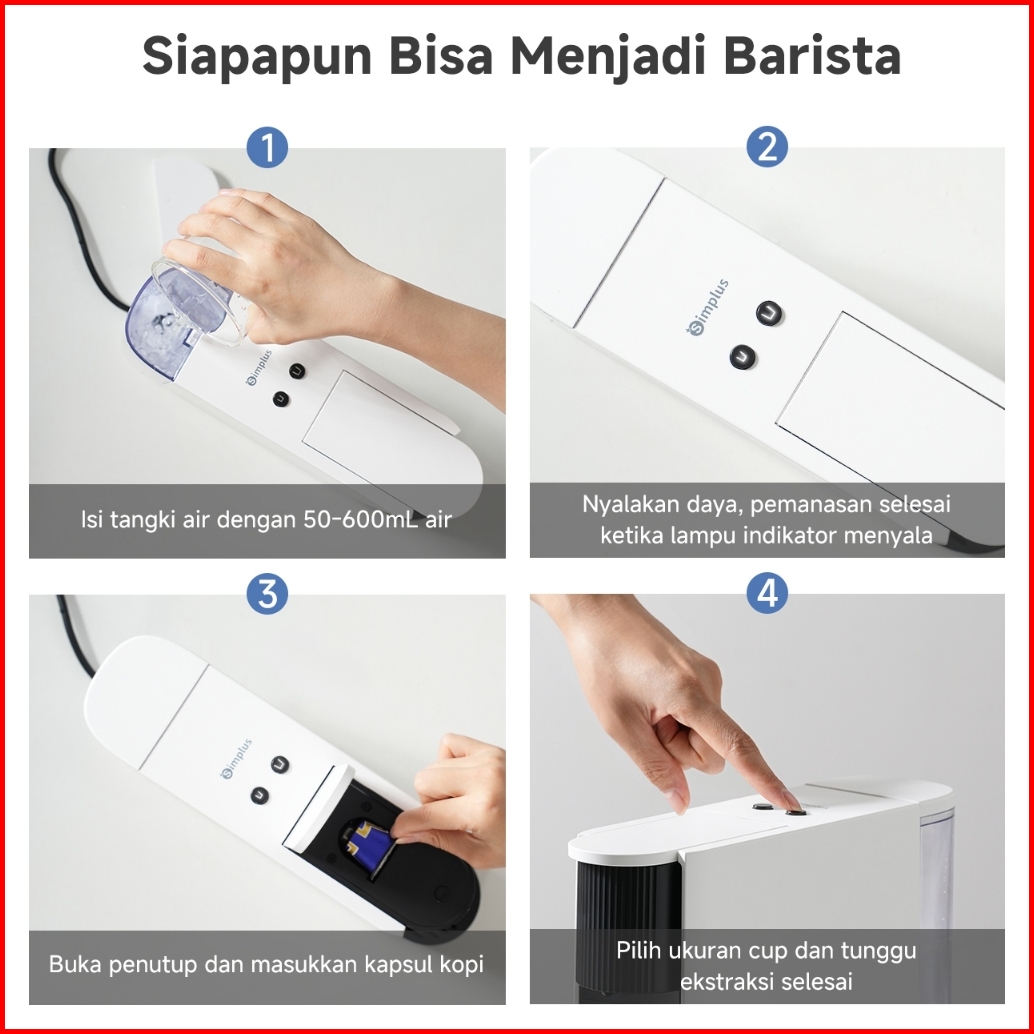 Siapapun Bisa Menjadi Barista

1

Simplus

Isi tangki air dengan 50-600mL air

2

Simplus

Nyalakan daya, pemanasan selesai ketika lampu indikator menyala

3

Simplus

Buka penutup dan masukkan kapsul kopi

4

Pilih ukuran cup dan tunggu ekstraksi selesai