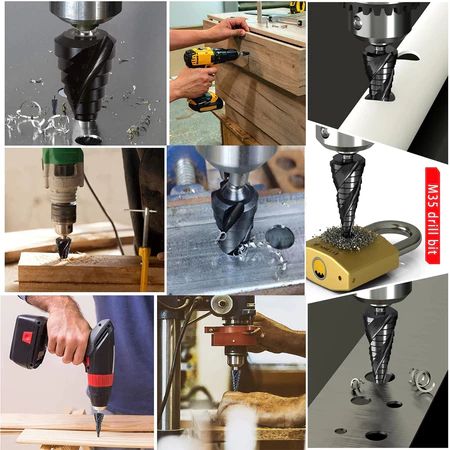 M35 drill bit