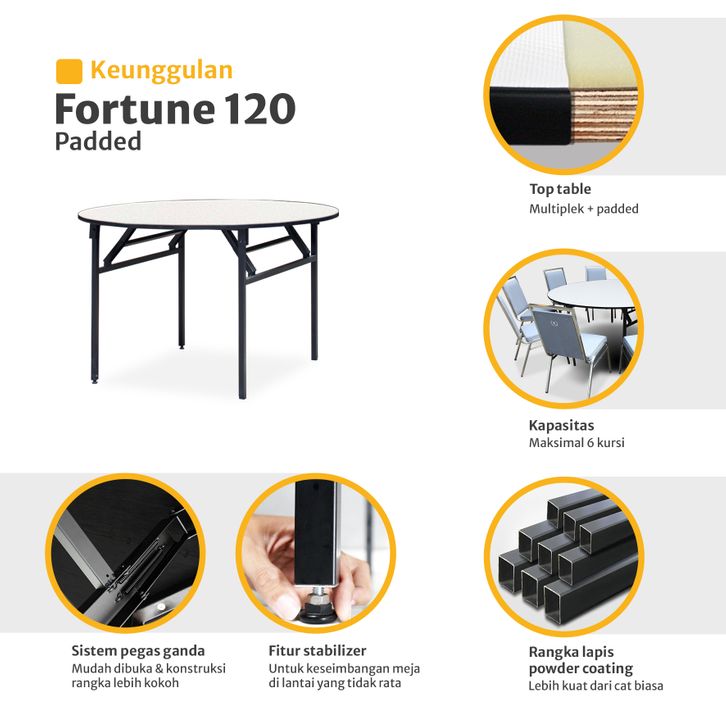 Keunggulan
Fortune 120
Padded

Top table
Multiplek + padded

Kapasitas
Maksimal 6 kursi

Sistem pegas ganda
Mudah dibuka & konstruksi rangka lebih kokoh

Fitur stabilizer
Untuk keseimbangan meja di lantai yang tidak rata

Rangka lapis powder coating
Lebih kuat dari cat biasa