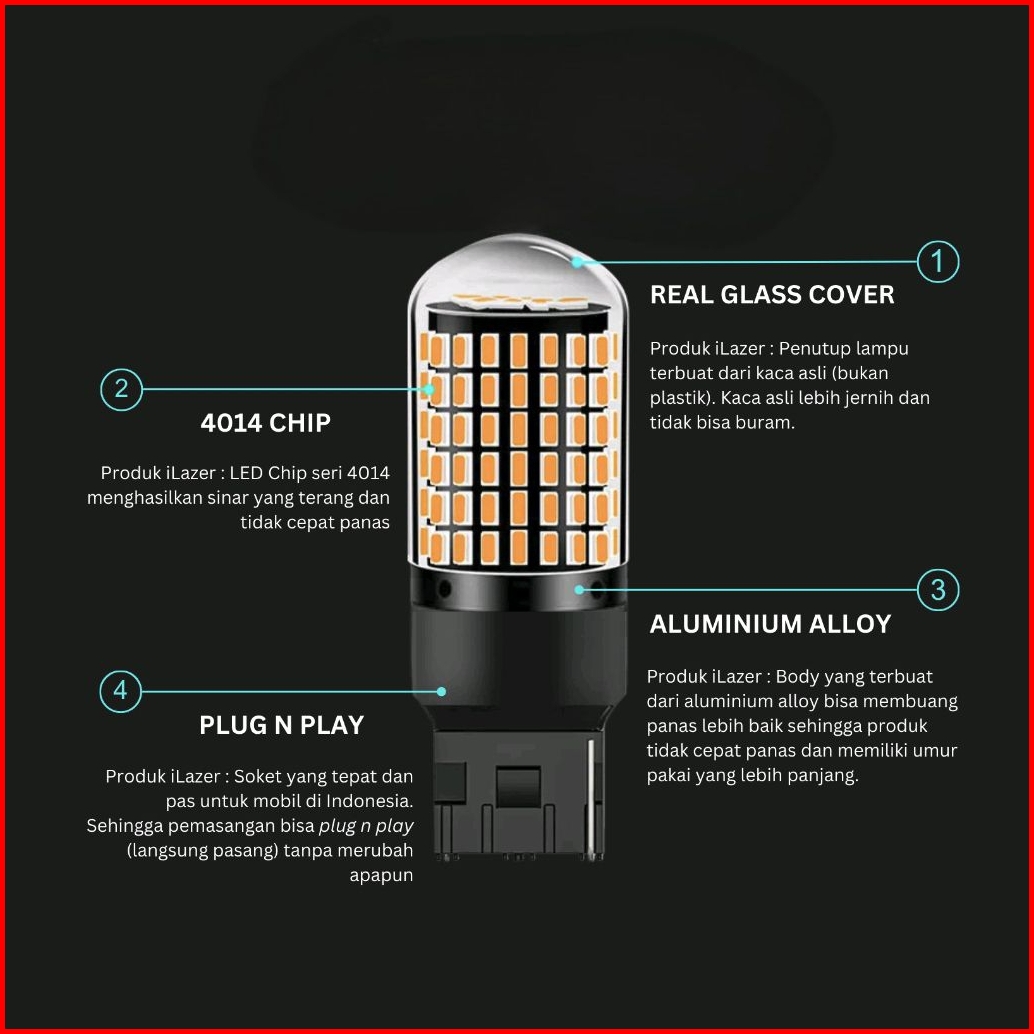 1

REAL GLASS COVER

Produk iLazer : Penutup lampu terbuat dari kaca asli (bukan plastik). Kaca asli lebih jernih dan tidak bisa buram.

2

4014 CHIP

Produk iLazer : LED Chip seri 4014 menghasilkan sinar yang terang dan tidak cepat panas

3

ALUMINIUM ALLOY

Produk iLazer : Body yang terbuat dari aluminium alloy bisa membuang panas lebih baik sehingga produk tidak cepat panas dan memiliki umur pakai yang lebih panjang.

4

PLUG N PLAY

Produk iLazer : Soket yang tepat dan pas untuk mobil di Indonesia. Sehingga pemasangan bisa plug n play (langsung pasang) tanpa merubah apapun