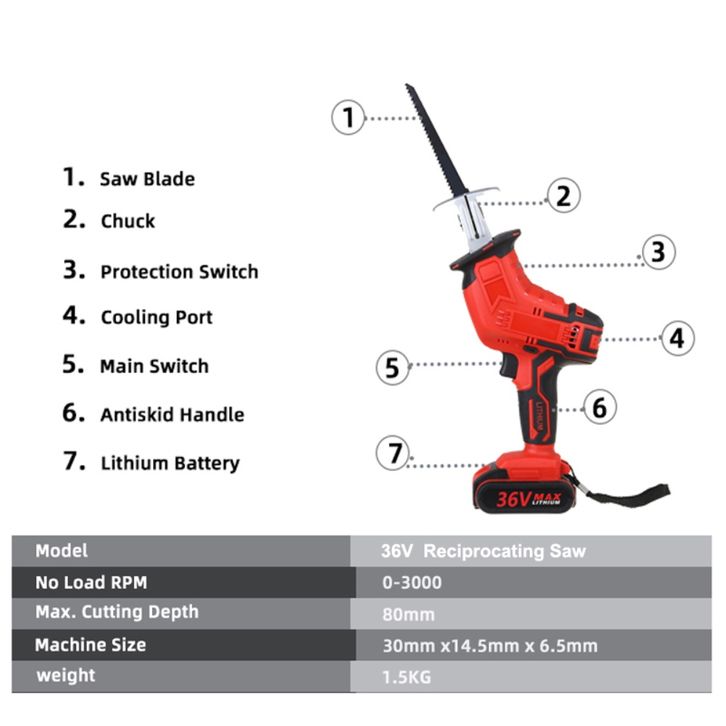 1. Saw Blade
2. Chuck
3. Protection Switch
4. Cooling Port
5. Main Switch
6. Antiskid Handle
7. Lithium Battery

1
2
3
4
5
6
7

LITHIUM
36V MAX LITHIUM

| Model | 36V Reciprocating Saw |
|---|---|
| No Load RPM | 0-3000 |
| Max. Cutting Depth | 80mm |
| Machine Size | 30mm x14.5mm x 6.5mm |
| weight | 1.5KG |