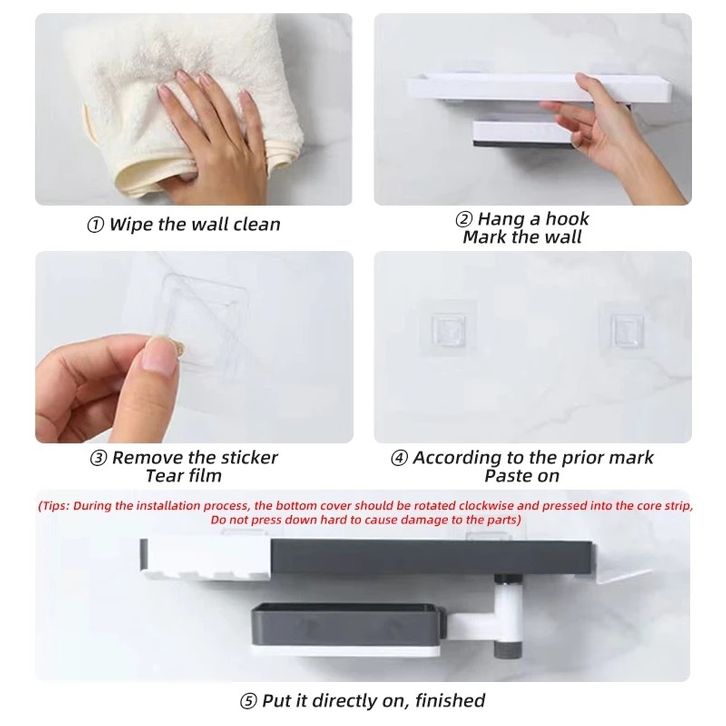 ① Wipe the wall clean

② Hang a hook
Mark the wall

③ Remove the sticker
Tear film

④ According to the prior mark
Paste on

(Tips: During the installation process, the bottom cover should be rotated clockwise and pressed into the core strip, Do not press down hard to cause damage to the parts)

⑤ Put it directly on, finished